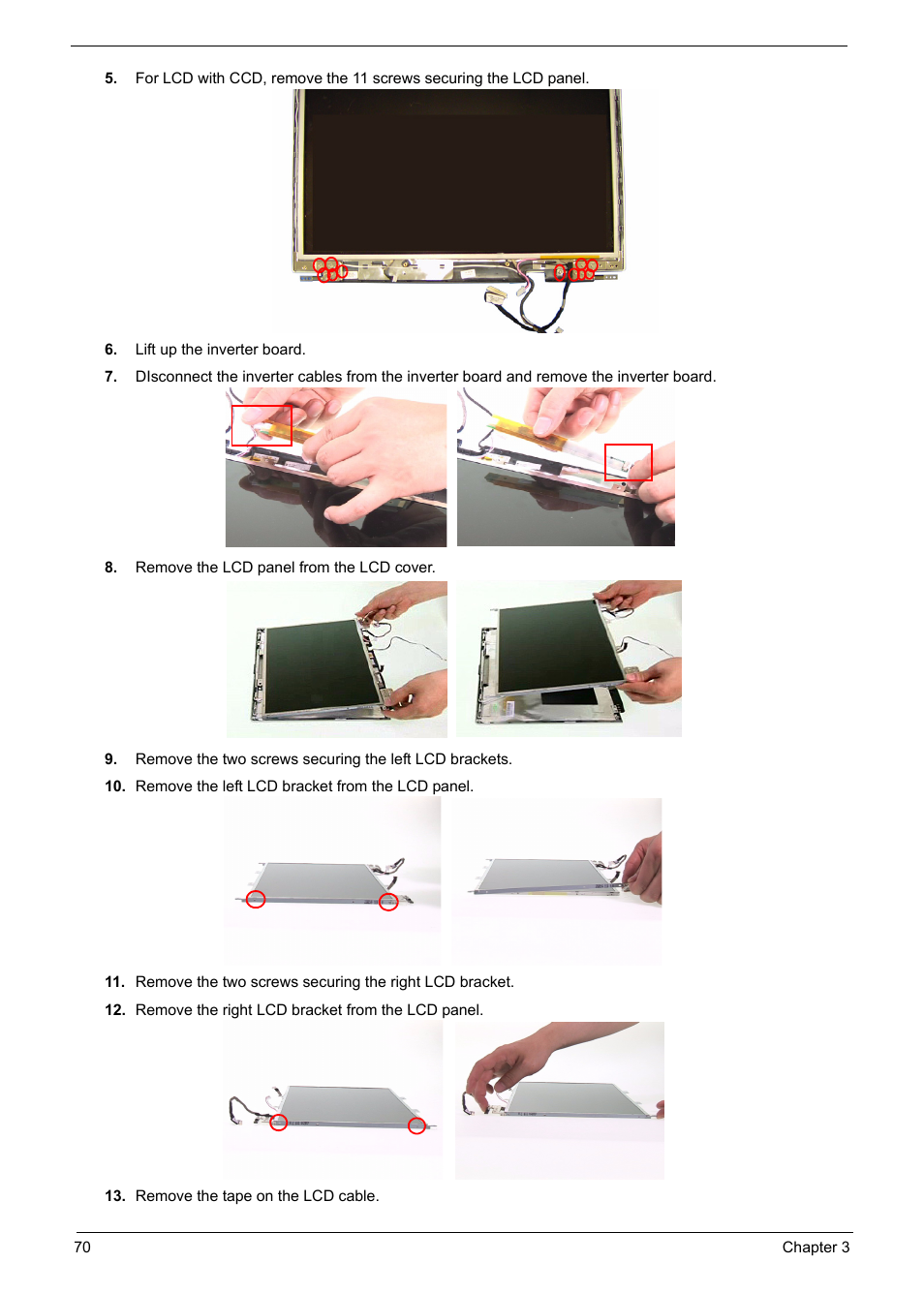 5. For LCD with CCD, remove the 11 screws securing the LCD panel.

6. Lift up the inverter board.

7. DIsconnect the inverter cables from the inverter board and remove the inverter board.

8. Remove the LCD panel from the LCD cover.

9. Remove the two screws securing the left LCD brackets.

10. Remove the left LCD bracket from the LCD panel.

11. Remove the two screws securing the right LCD bracket.

12. Remove the right LCD bracket from the LCD panel.

13. Remove the tape on the LCD cable.

70

Chapter 3