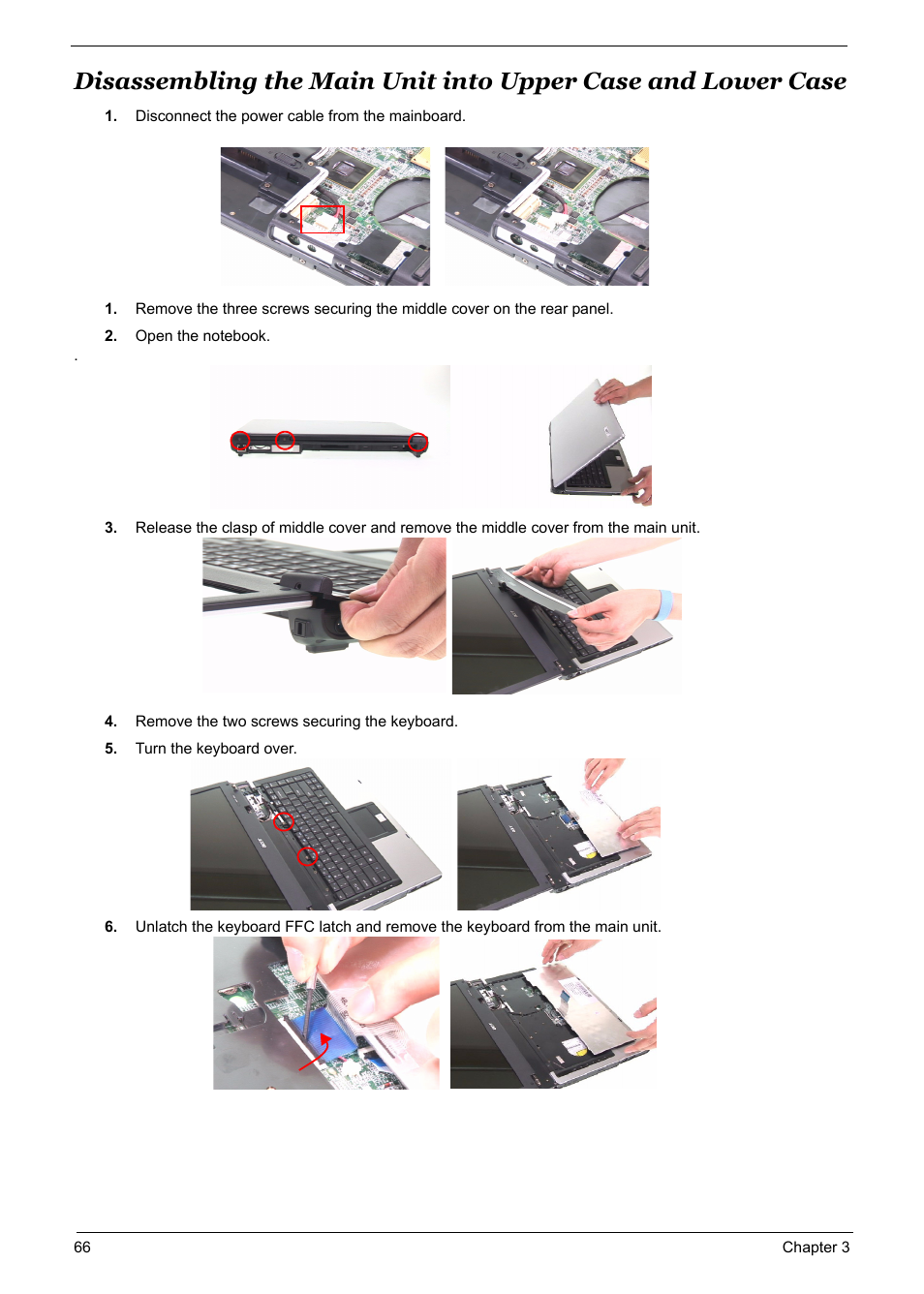 Disassembling the Main Unit into Upper Case and Lower Case

1. Disconnect the power cable from the mainboard.

1. Remove the three screws securing the middle cover on the rear panel.

2. Open the notebook.

.

3. Release the clasp of middle cover and remove the middle cover from the main unit.

4. Remove the two screws securing the keyboard.

5. Turn the keyboard over.

6. Unlatch the keyboard FFC latch and remove the keyboard from the main unit.

66

Chapter 3