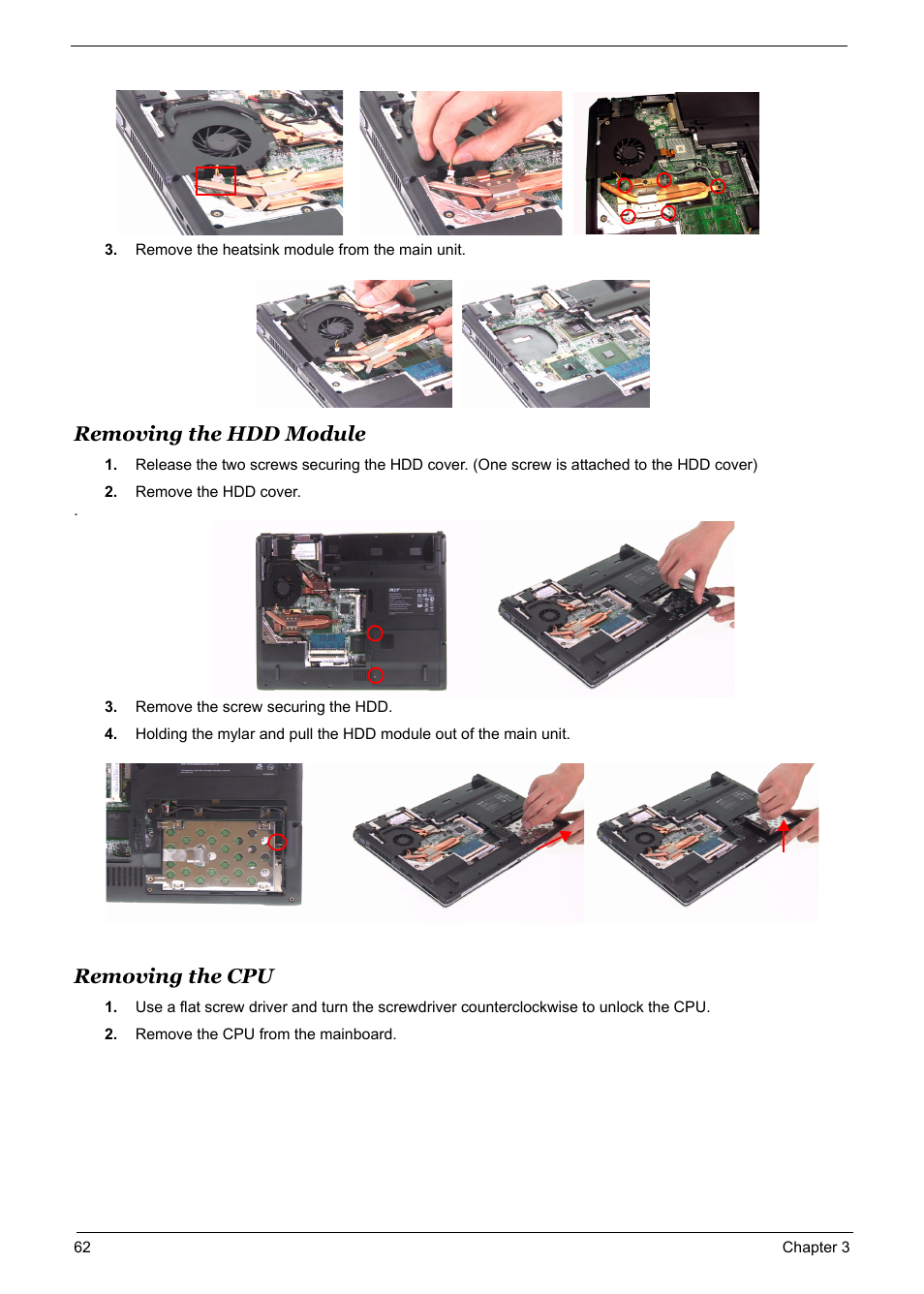 3. Remove the heatsink module from the main unit.

Removing the HDD Module

1. Release the two screws securing the HDD cover. (One screw is attached to the HDD cover)

2. Remove the HDD cover.

.

3. Remove the screw securing the HDD.

4. Holding the mylar and pull the HDD module out of the main unit.

Removing the CPU

1. Use a flat screw driver and turn the screwdriver counterclockwise to unlock the CPU.

2. Remove the CPU from the mainboard.

62 Chapter 3