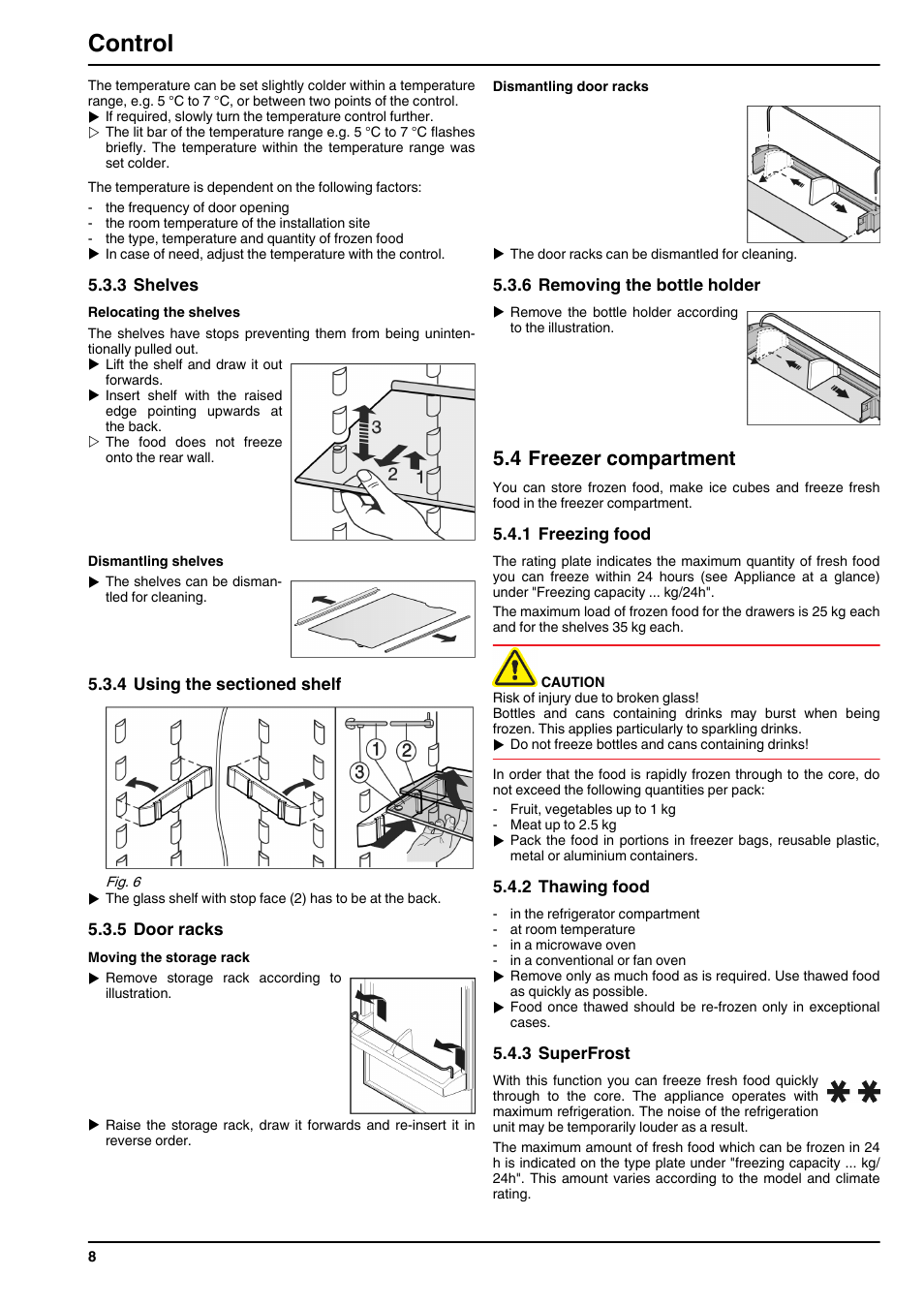 Control

The temperature can be set slightly colder within a temperature range, e.g. 5 °C to 7 °C, or between two points of the control.
▶ If required, slowly turn the temperature control further.
▷ The lit bar of the temperature range e.g. 5 °C to 7 °C flashes briefly. The temperature within the temperature range was set colder.

The temperature is dependent on the following factors:
- the frequency of door opening
- the room temperature of the installation site
- the type, temperature and quantity of frozen food
▶ In case of need, adjust the temperature with the control.

5.3.3 Shelves

Relocating the shelves

The shelves have stops preventing them from being unintentionally pulled out.
▶ Lift the shelf and draw it out forwards.
▶ Insert shelf with the raised edge pointing upwards at the back.
▷ The food does not freeze onto the rear wall.

3
2
1

Dismantling shelves
▶ The shelves can be dismantled for cleaning.

5.3.4 Using the sectioned shelf

1
2
3

Fig. 6
▶ The glass shelf with stop face (2) has to be at the back.

5.3.5 Door racks

Moving the storage rack
▶ Remove storage rack according to illustration.

▶ Raise the storage rack, draw it forwards and re-insert it in reverse order.

Dismantling door racks

▶ The door racks can be dismantled for cleaning.

5.3.6 Removing the bottle holder
▶ Remove the bottle holder according to the illustration.

5.4 Freezer compartment

You can store frozen food, make ice cubes and freeze fresh food in the freezer compartment.

5.4.1 Freezing food

The rating plate indicates the maximum quantity of fresh food you can freeze within 24 hours (see Appliance at a glance) under "Freezing capacity ... kg/24h".

The maximum load of frozen food for the drawers is 25 kg each and for the shelves 35 kg each.

CAUTION
Risk of injury due to broken glass!
Bottles and cans containing drinks may burst when being frozen. This applies particularly to sparkling drinks.
▶ Do not freeze bottles and cans containing drinks!

In order that the food is rapidly frozen through to the core, do not exceed the following quantities per pack:
- Fruit, vegetables up to 1 kg
- Meat up to 2.5 kg
▶ Pack the food in portions in freezer bags, reusable plastic, metal or aluminium containers.

5.4.2 Thawing food

- in the refrigerator compartment
- at room temperature
- in a microwave oven
- in a conventional or fan oven
▶ Remove only as much food as is required. Use thawed food as quickly as possible.
▶ Food once thawed should be re-frozen only in exceptional cases.

5.4.3 SuperFrost

With this function you can freeze fresh food quickly through to the core. The appliance operates with maximum refrigeration. The noise of the refrigeration unit may be temporarily louder as a result.

The maximum amount of fresh food which can be frozen in 24 h is indicated on the type plate under "freezing capacity ... kg/24h". This amount varies according to the model and climate rating.

8