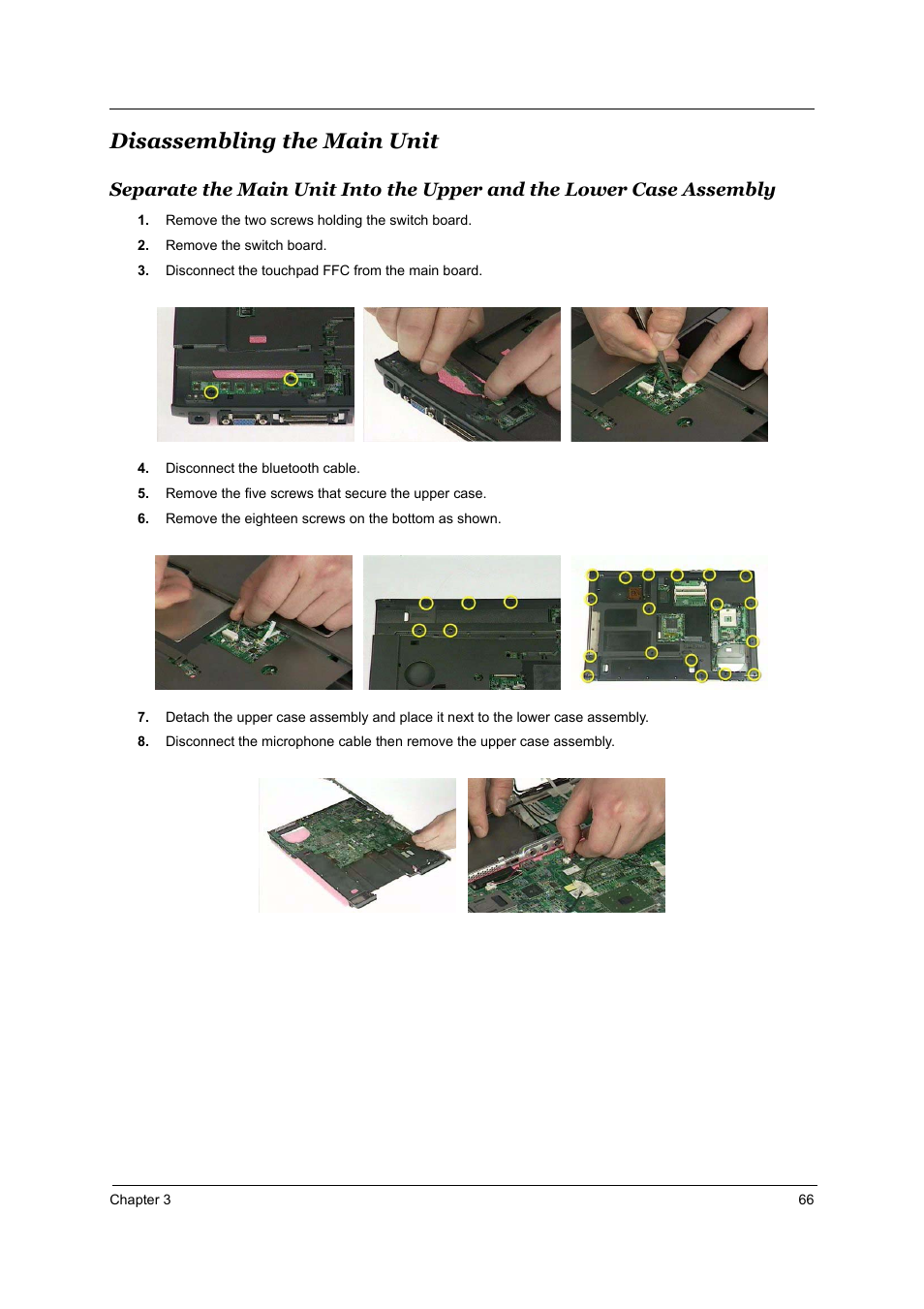 Disassembling the Main Unit

Separate the Main Unit Into the Upper and the Lower Case Assembly

1. Remove the two screws holding the switch board.
2. Remove the switch board.
3. Disconnect the touchpad FFC from the main board.

4. Disconnect the bluetooth cable.
5. Remove the five screws that secure the upper case.
6. Remove the eighteen screws on the bottom as shown.

7. Detach the upper case assembly and place it next to the lower case assembly.
8. Disconnect the microphone cable then remove the upper case assembly.

Chapter 3

66