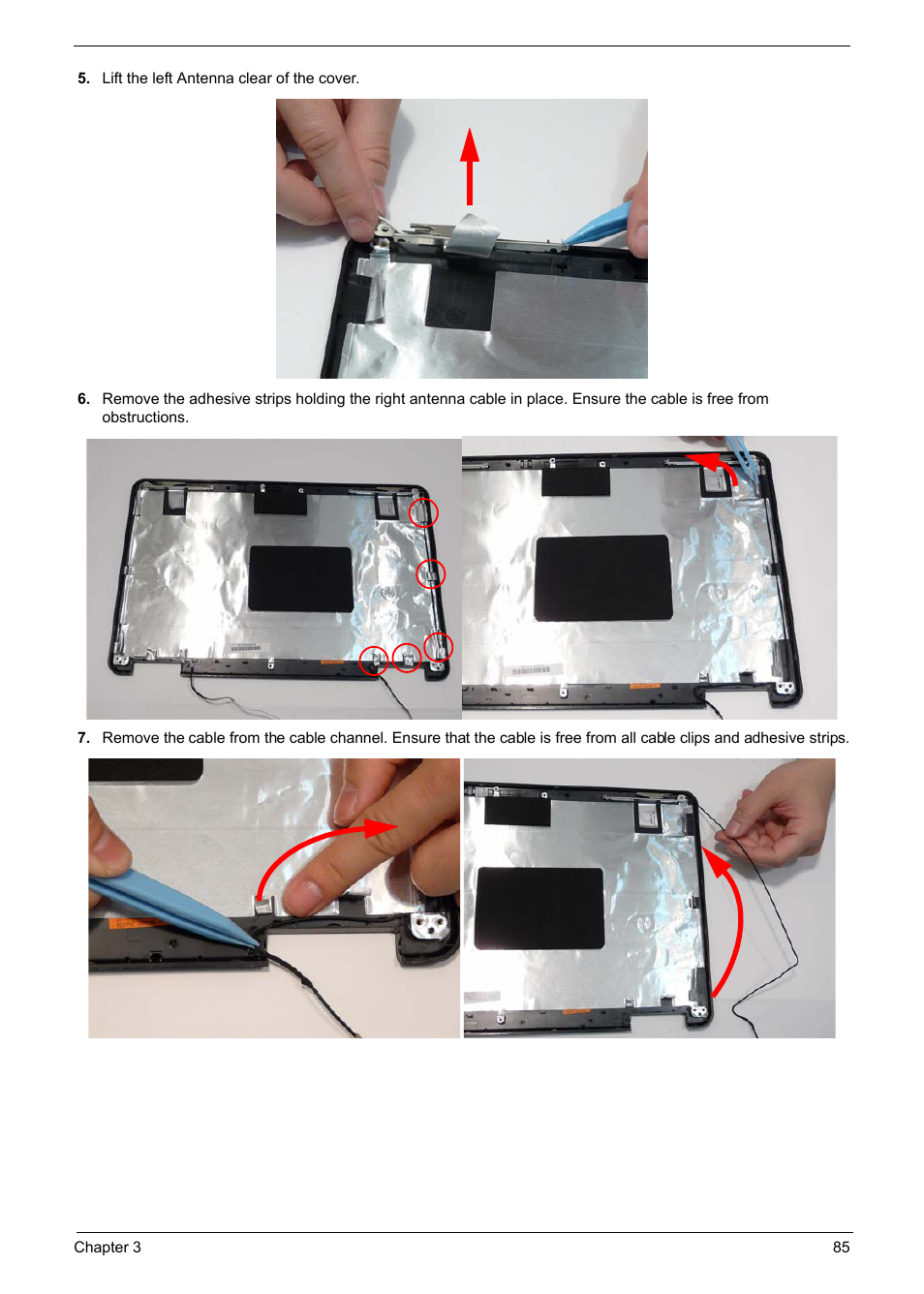 5. Lift the left Antenna clear of the cover.

6. Remove the adhesive strips holding the right antenna cable in place. Ensure the cable is free from obstructions.

7. Remove the cable from the cable channel. Ensure that the cable is free from all cable clips and adhesive strips.

Chapter 3

85