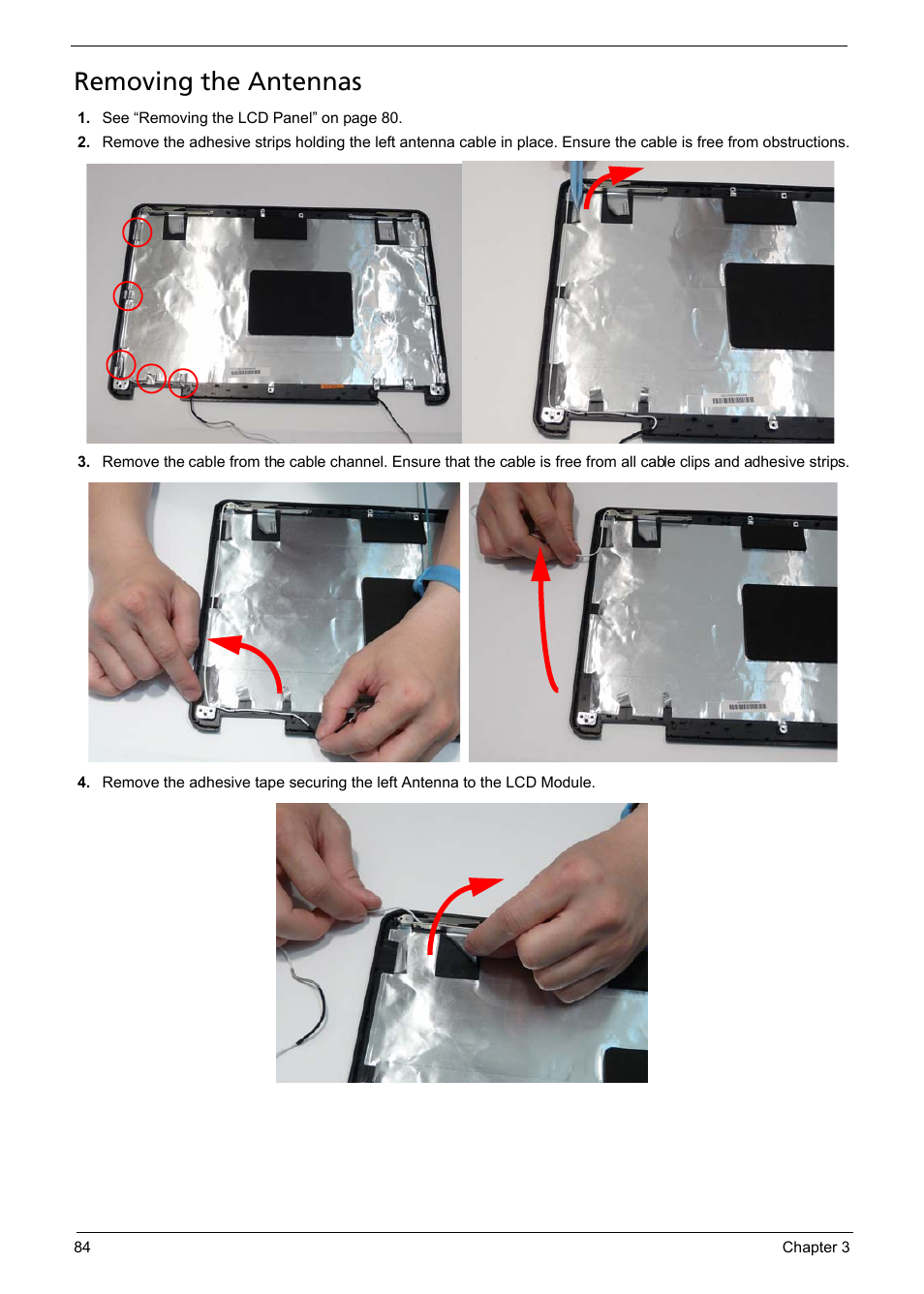 Removing the Antennas

1. See “Removing the LCD Panel” on page 80.

2. Remove the adhesive strips holding the left antenna cable in place. Ensure the cable is free from obstructions.

3. Remove the cable from the cable channel. Ensure that the cable is free from all cable clips and adhesive strips.

4. Remove the adhesive tape securing the left Antenna to the LCD Module.

84

Chapter 3