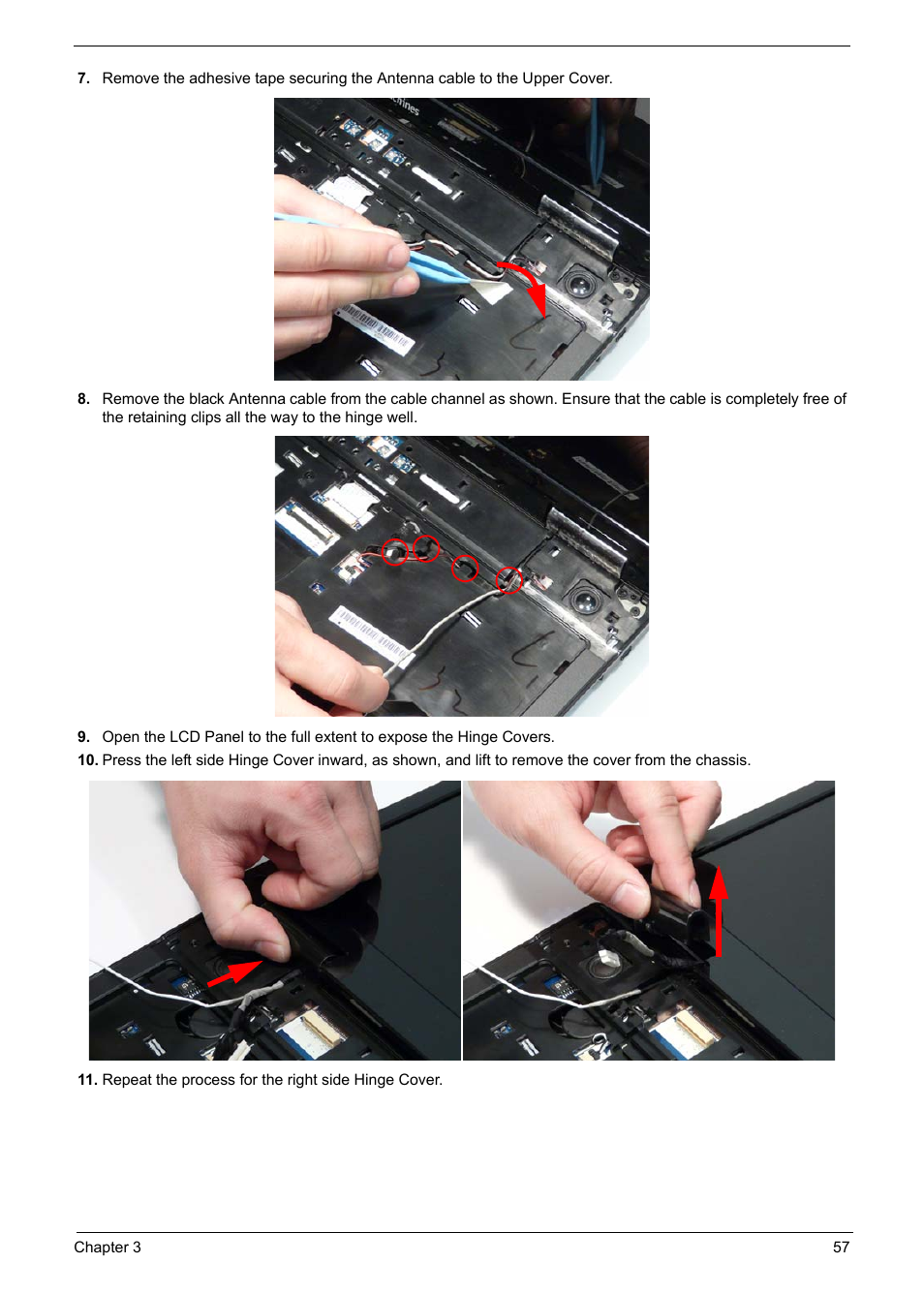 7. Remove the adhesive tape securing the Antenna cable to the Upper Cover.

8. Remove the black Antenna cable from the cable channel as shown. Ensure that the cable is completely free of the retaining clips all the way to the hinge well.

9. Open the LCD Panel to the full extent to expose the Hinge Covers.

10. Press the left side Hinge Cover inward, as shown, and lift to remove the cover from the chassis.

11. Repeat the process for the right side Hinge Cover.

Chapter 3 57