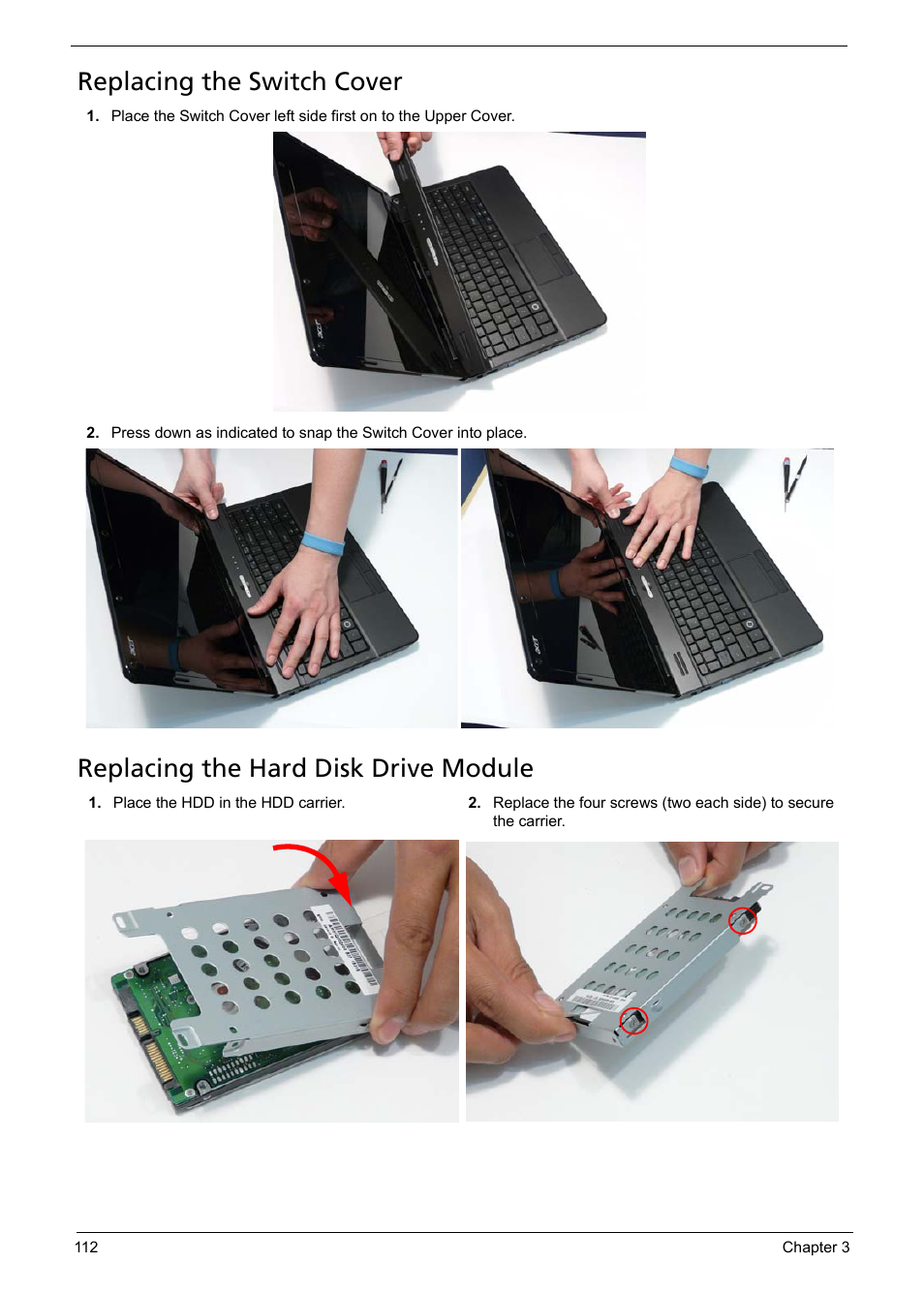 Replacing the Switch Cover

1. Place the Switch Cover left side first on to the Upper Cover.

2. Press down as indicated to snap the Switch Cover into place.

Replacing the Hard Disk Drive Module

1. Place the HDD in the HDD carrier.

2. Replace the four screws (two each side) to secure the carrier.

112

Chapter 3