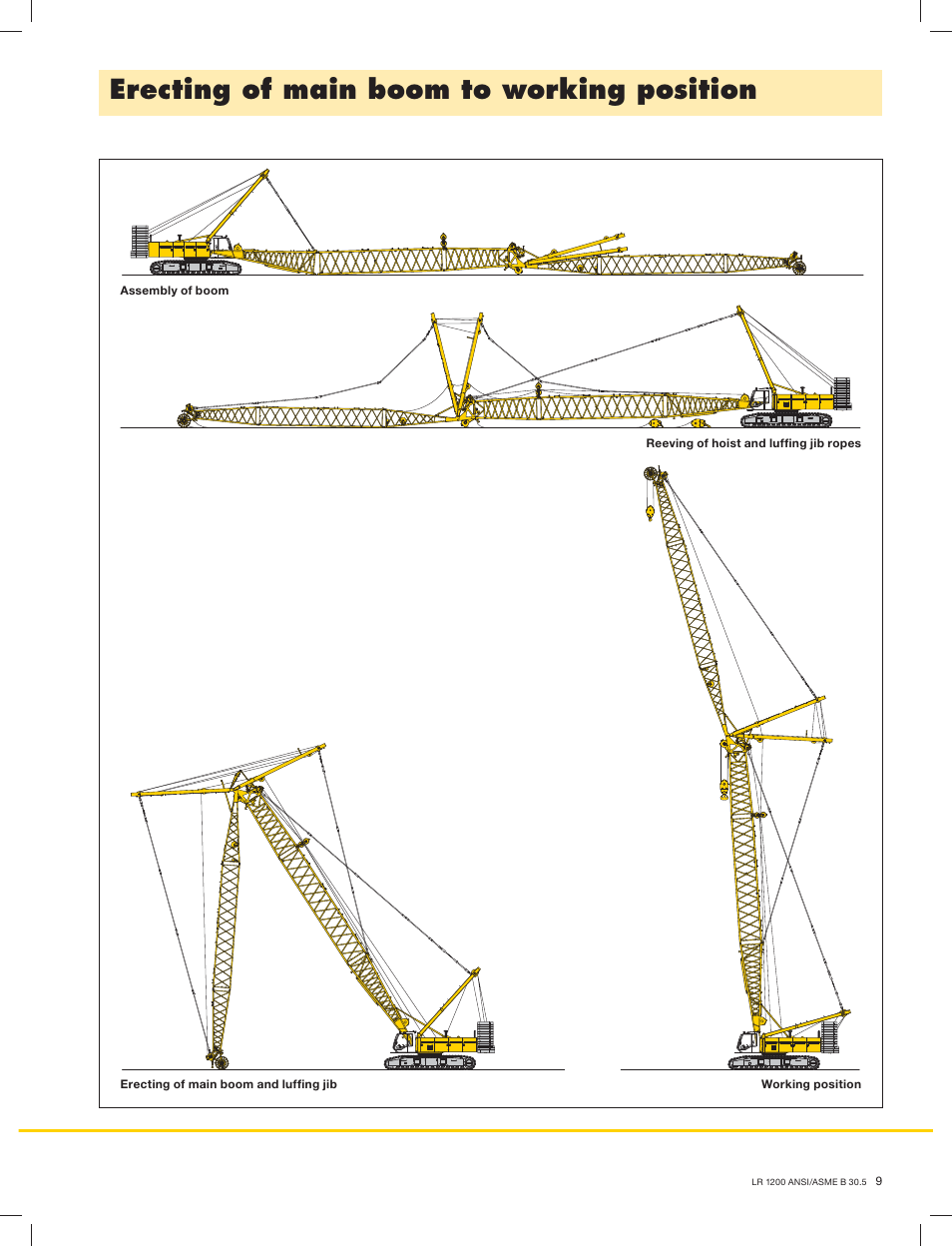 Erecting of main boom to working position

Assembly of boom

Reeving of hoist and luffing jib ropes

Erecting of main boom and luffing jib

Working position

LR 1200 ANSI/ASME B 30.5 9