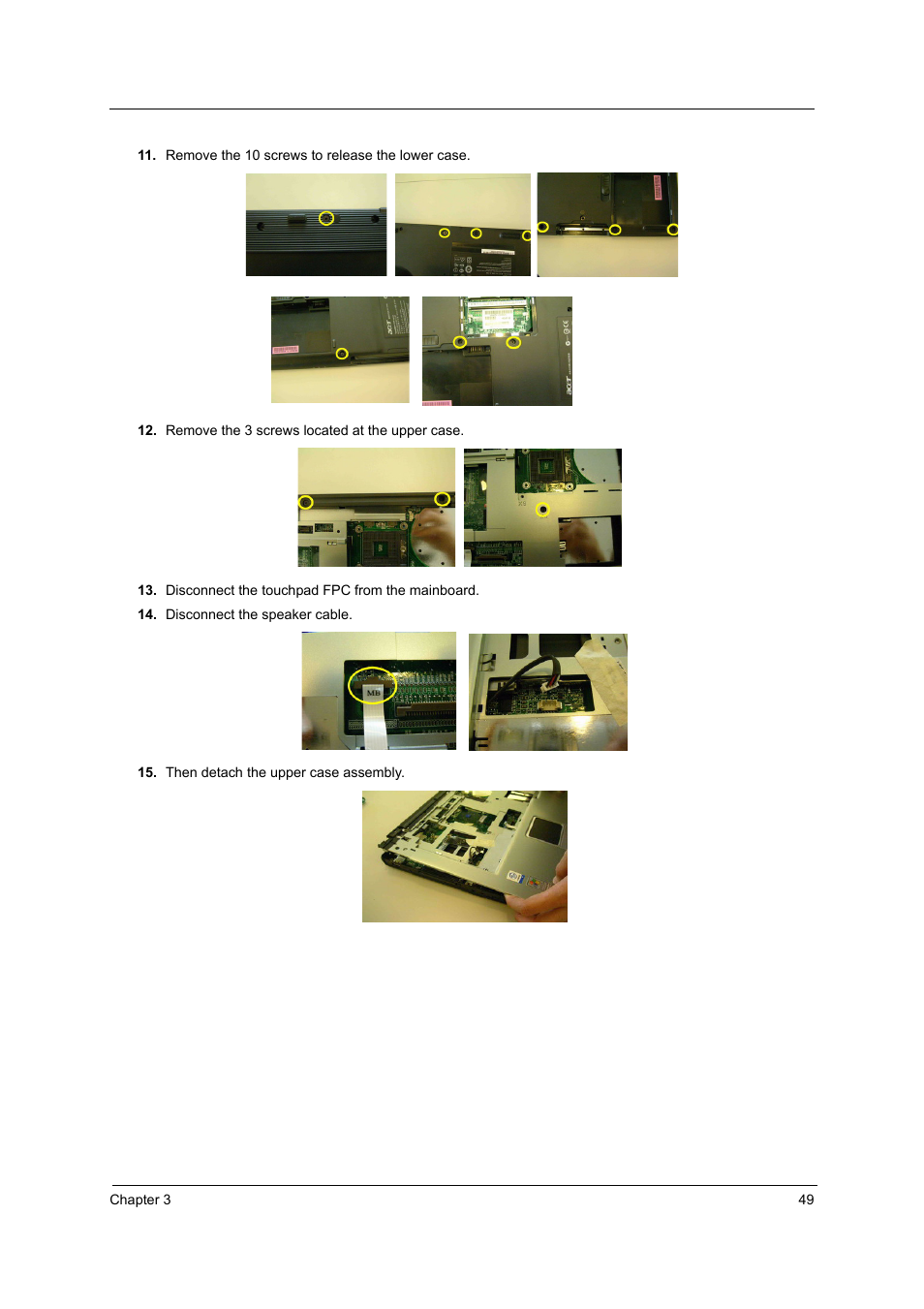 11. Remove the 10 screws to release the lower case.

12. Remove the 3 screws located at the upper case.

13. Disconnect the touchpad FPC from the mainboard.

14. Disconnect the speaker cable.

MB

15. Then detach the upper case assembly.

Chapter 3

49