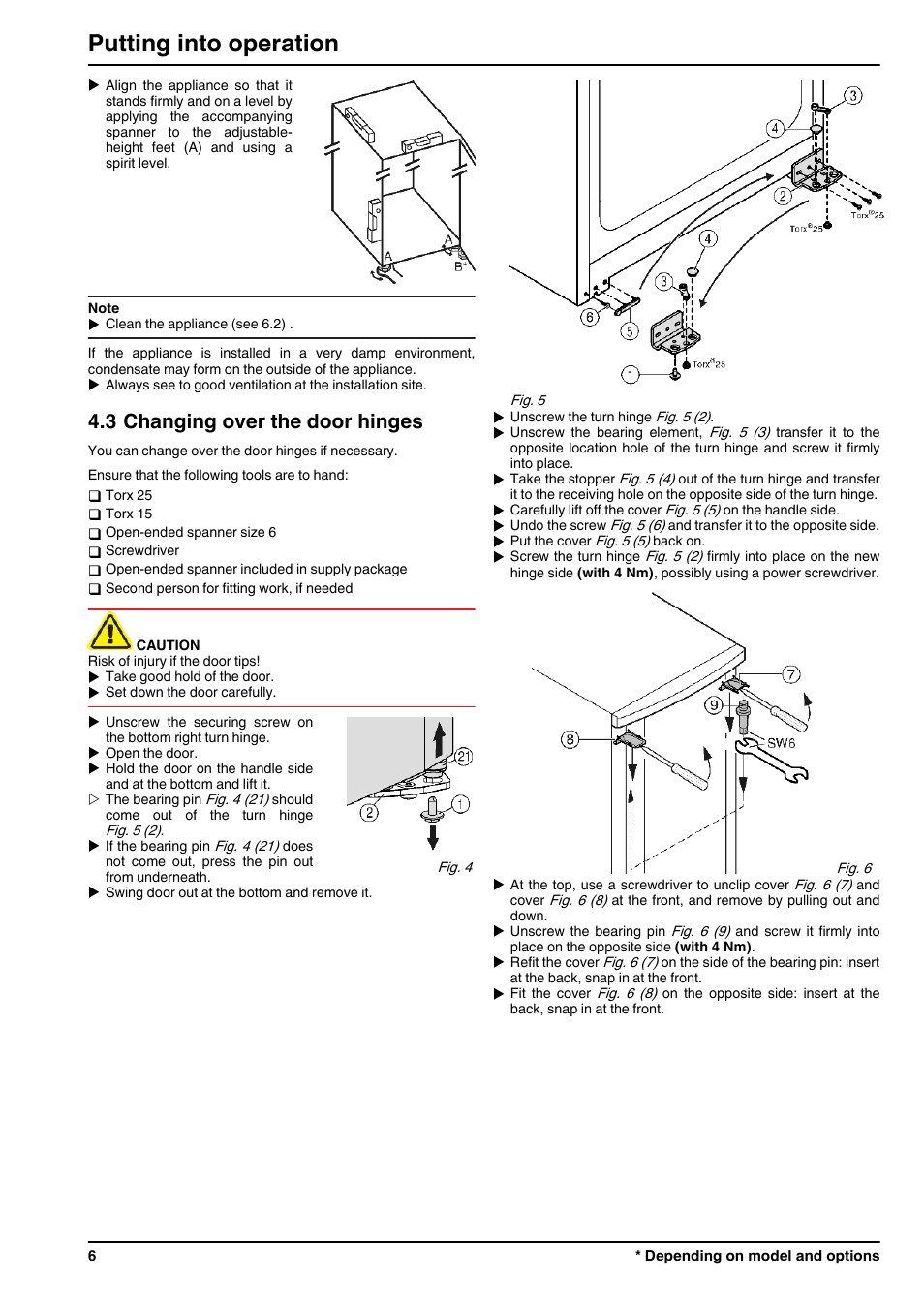 Putting into operation

▶ Align the appliance so that it stands firmly and on a level by applying the accompanying spanner to the adjustable-height feet (A) and using a spirit level.

A
A
B*

Note
▶ Clean the appliance (see 6.2) .

If the appliance is installed in a very damp environment, condensate may form on the outside of the appliance.
▶ Always see to good ventilation at the installation site.

4.3 Changing over the door hinges

You can change over the door hinges if necessary.

Ensure that the following tools are to hand:
❑ Torx 25
❑ Torx 15
❑ Open-ended spanner size 6
❑ Screwdriver
❑ Open-ended spanner included in supply package
❑ Second person for fitting work, if needed

CAUTION
Risk of injury if the door tips!
▶ Take good hold of the door.
▶ Set down the door carefully.

▶ Unscrew the securing screw on the bottom right turn hinge.
▶ Open the door.
▶ Hold the door on the handle side and at the bottom and lift it.
▷ The bearing pin Fig. 4 (21) should come out of the turn hinge Fig. 5 (2).
▶ If the bearing pin Fig. 4 (21) does not come out, press the pin out from underneath.
▶ Swing door out at the bottom and remove it.

21
2
1
Fig. 4

3
4
2
Torx®25
Torx®25
4
3
6
5
1
Torx®25

Fig. 5
▶ Unscrew the turn hinge Fig. 5 (2).
▶ Unscrew the bearing element, Fig. 5 (3) transfer it to the opposite location hole of the turn hinge and screw it firmly into place.
▶ Take the stopper Fig. 5 (4) out of the turn hinge and transfer it to the receiving hole on the opposite side of the turn hinge.
▶ Carefully lift off the cover Fig. 5 (5) on the handle side.
▶ Undo the screw Fig. 5 (6) and transfer it to the opposite side.
▶ Put the cover Fig. 5 (5) back on.
▶ Screw the turn hinge Fig. 5 (2) firmly into place on the new hinge side (with 4 Nm), possibly using a power screwdriver.

7
9
8
SW6
Fig. 6

▶ At the top, use a screwdriver to unclip cover Fig. 6 (7) and cover Fig. 6 (8) at the front, and remove by pulling out and down.
▶ Unscrew the bearing pin Fig. 6 (9) and screw it firmly into place on the opposite side (with 4 Nm).
▶ Refit the cover Fig. 6 (7) on the side of the bearing pin: insert at the back, snap in at the front.
▶ Fit the cover Fig. 6 (8) on the opposite side: insert at the back, snap in at the front.

6
* Depending on model and options