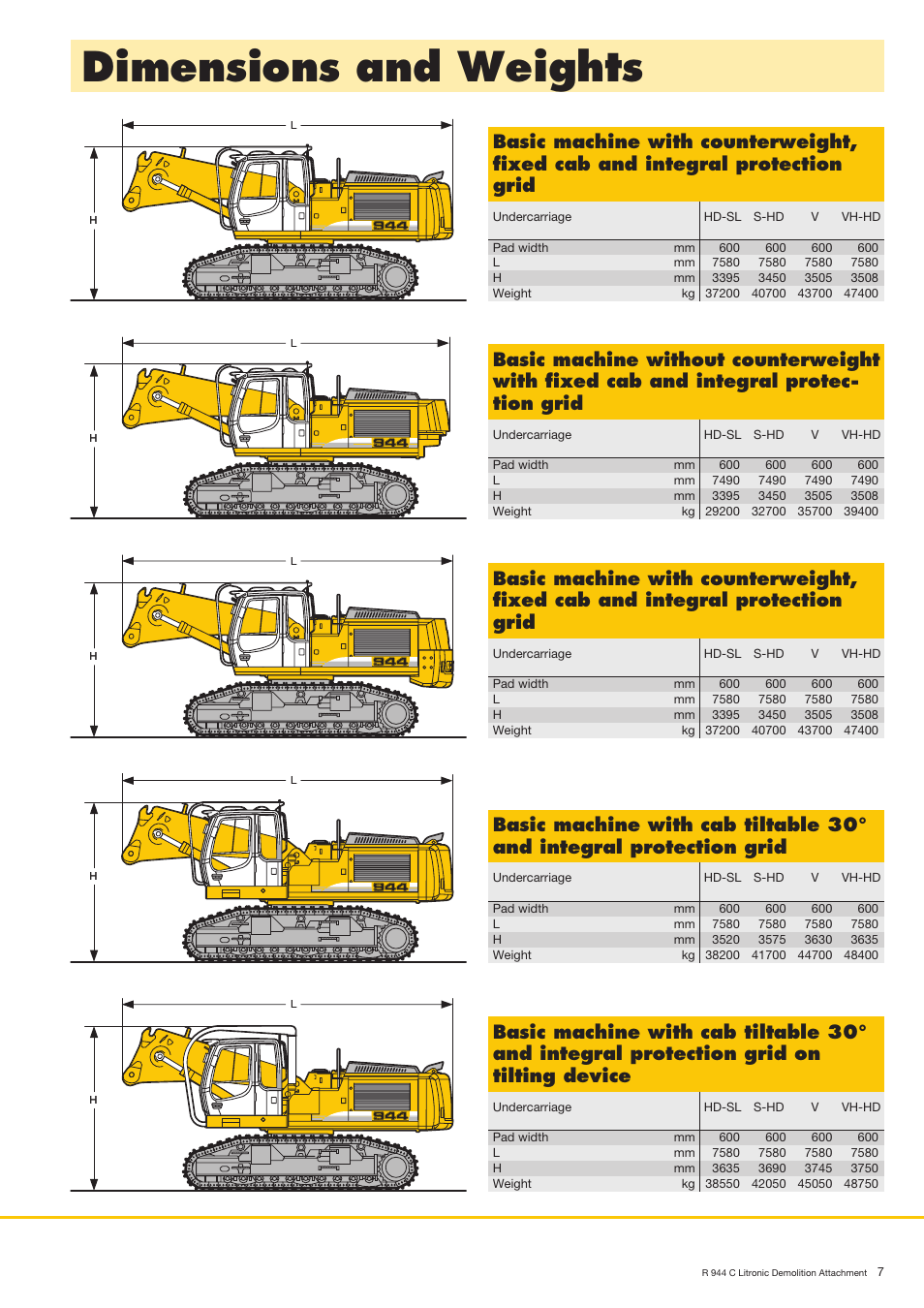 Dimensions and Weights

L
H
944

Basic machine with counterweight, fixed cab and integral protection grid

| Undercarriage | | HD-SL | S-HD | V | VH-HD |
|---|---|---|---|---|---|
| Pad width | mm | 600 | 600 | 600 | 600 |
| L | mm | 7580 | 7580 | 7580 | 7580 |
| H | mm | 3395 | 3450 | 3505 | 3508 |
| Weight | kg | 37200 | 40700 | 43700 | 47400 |

L
H
944

Basic machine without counterweight with fixed cab and integral protection grid

| Undercarriage | | HD-SL | S-HD | V | VH-HD |
|---|---|---|---|---|---|
| Pad width | mm | 600 | 600 | 600 | 600 |
| L | mm | 7490 | 7490 | 7490 | 7490 |
| H | mm | 3395 | 3450 | 3505 | 3508 |
| Weight | kg | 29200 | 32700 | 35700 | 39400 |

L
H
944

Basic machine with counterweight, fixed cab and integral protection grid

| Undercarriage | | HD-SL | S-HD | V | VH-HD |
|---|---|---|---|---|---|
| Pad width | mm | 600 | 600 | 600 | 600 |
| L | mm | 7580 | 7580 | 7580 | 7580 |
| H | mm | 3395 | 3450 | 3505 | 3508 |
| Weight | kg | 37200 | 40700 | 43700 | 47400 |

L
H
944

Basic machine with cab tiltable 30° and integral protection grid

| Undercarriage | | HD-SL | S-HD | V | VH-HD |
|---|---|---|---|---|---|
| Pad width | mm | 600 | 600 | 600 | 600 |
| L | mm | 7580 | 7580 | 7580 | 7580 |
| H | mm | 3520 | 3575 | 3630 | 3635 |
| Weight | kg | 38200 | 41700 | 44700 | 48400 |

L
H
944

Basic machine with cab tiltable 30° and integral protection grid on tilting device

| Undercarriage | | HD-SL | S-HD | V | VH-HD |
|---|---|---|---|---|---|
| Pad width | mm | 600 | 600 | 600 | 600 |
| L | mm | 7580 | 7580 | 7580 | 7580 |
| H | mm | 3635 | 3690 | 3745 | 3750 |
| Weight | kg | 38550 | 42050 | 45050 | 48750 |

R 944 C Litronic Demolition Attachment 7