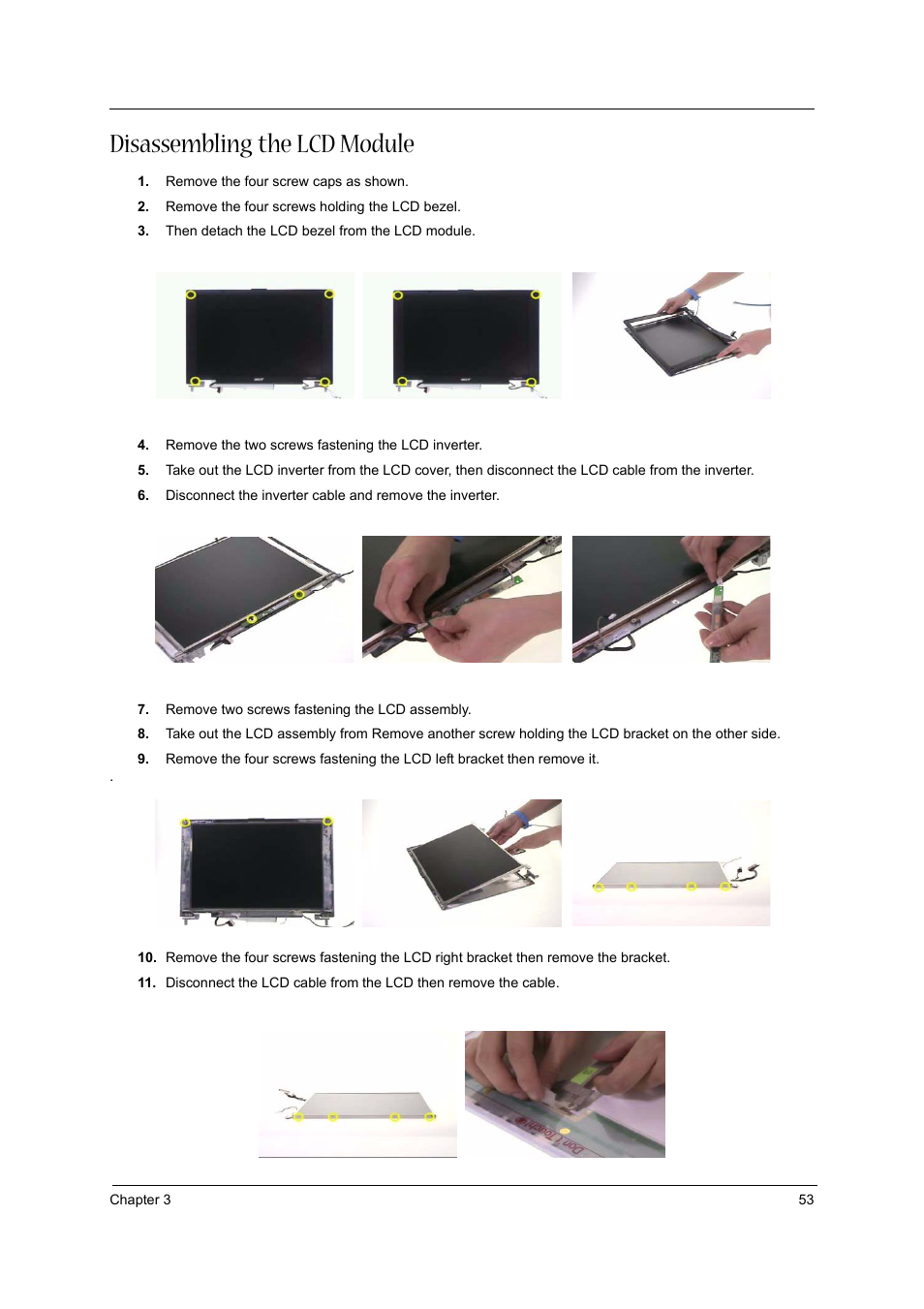 Disassembling the LCD Module

1. Remove the four screw caps as shown.
2. Remove the four screws holding the LCD bezel.
3. Then detach the LCD bezel from the LCD module.

4. Remove the two screws fastening the LCD inverter.
5. Take out the LCD inverter from the LCD cover, then disconnect the LCD cable from the inverter.
6. Disconnect the inverter cable and remove the inverter.

7. Remove two screws fastening the LCD assembly.
8. Take out the LCD assembly from Remove another screw holding the LCD bracket on the other side.
9. Remove the four screws fastening the LCD left bracket then remove it.

.

10. Remove the four screws fastening the LCD right bracket then remove the bracket.
11. Disconnect the LCD cable from the LCD then remove the cable.

Chapter 3 53