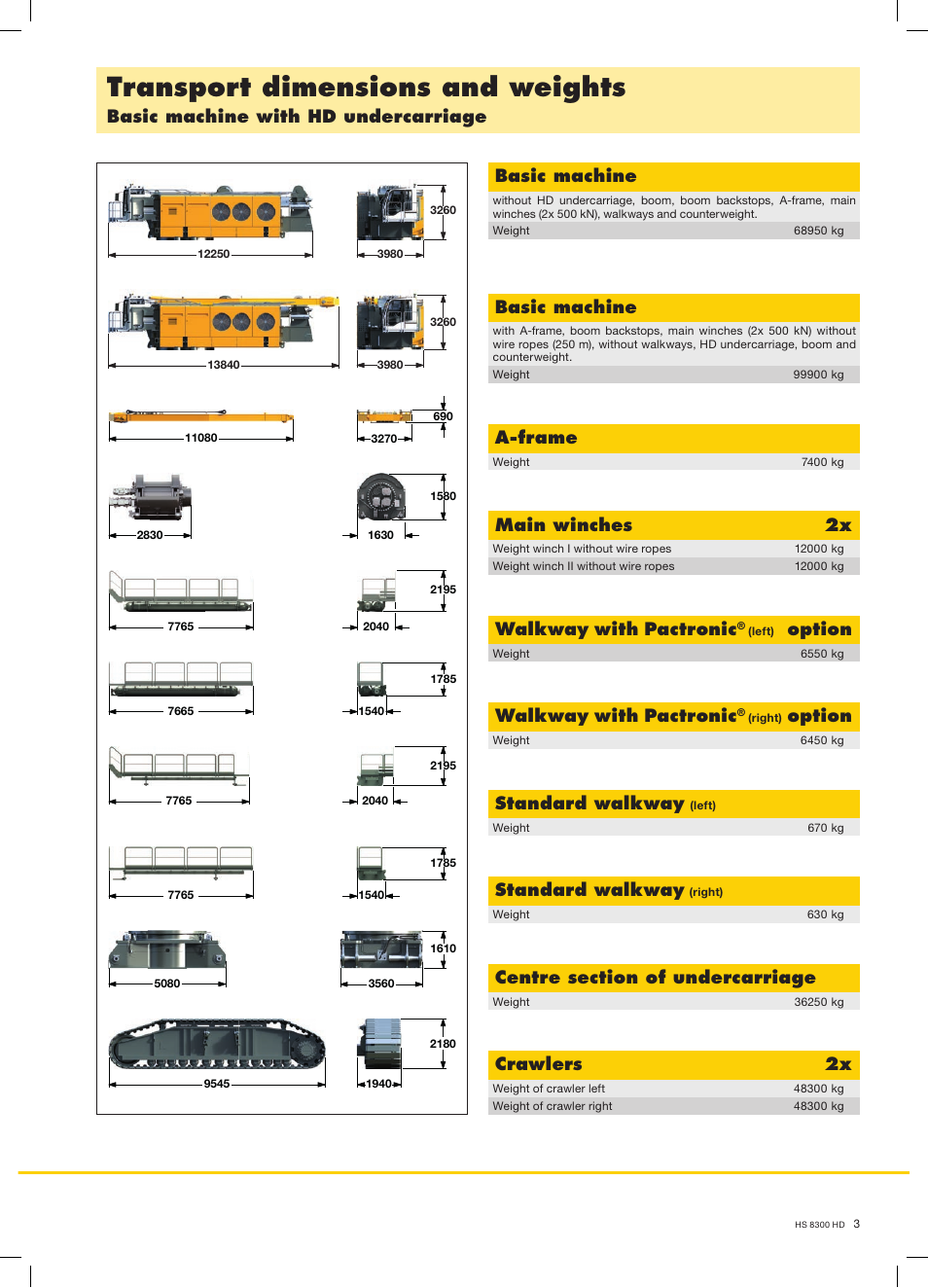 Transport dimensions and weights
Basic machine with HD undercarriage

12250
3980
3260

13840
3980
3260

11080
3270
690

2830
1630
1580

7765
2040
2195

7665
1540
1785

7765
2040
2195

7765
1540
1785

5080
3560
1610

9545
1940
2180

Basic machine
without HD undercarriage, boom, boom backstops, A-frame, main winches (2x 500 kN), walkways and counterweight.

| Weight | 68950 kg |
|---|---|

Basic machine
with A-frame, boom backstops, main winches (2x 500 kN) without wire ropes (250 m), without walkways, HD undercarriage, boom and counterweight.

| Weight | 99900 kg |
|---|---|

A-frame

| Weight | 7400 kg |
|---|---|

Main winches 2x

| Weight winch I without wire ropes | 12000 kg |
|---|---|
| Weight winch II without wire ropes | 12000 kg |

Walkway with Pactronic® (left) option

| Weight | 6550 kg |
|---|---|

Walkway with Pactronic® (right) option

| Weight | 6450 kg |
|---|---|

Standard walkway (left)

| Weight | 670 kg |
|---|---|

Standard walkway (right)

| Weight | 630 kg |
|---|---|

Centre section of undercarriage

| Weight | 36250 kg |
|---|---|

Crawlers 2x

| Weight of crawler left | 48300 kg |
|---|---|
| Weight of crawler right | 48300 kg |

HS 8300 HD 3