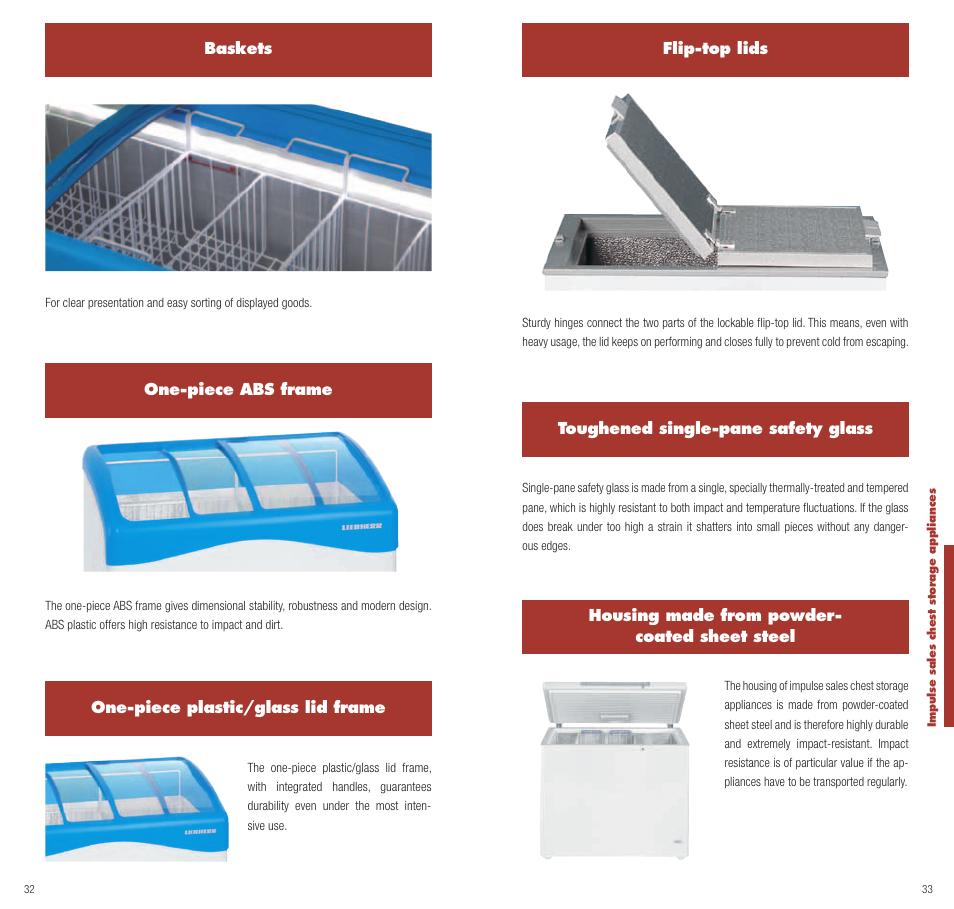 Baskets

For clear presentation and easy sorting of displayed goods.

One-piece ABS frame

LIEBHERR

The one-piece ABS frame gives dimensional stability, robustness and modern design. ABS plastic offers high resistance to impact and dirt.

One-piece plastic/glass lid frame

LIEBHERR

The one-piece plastic/glass lid frame, with integrated handles, guarantees durability even under the most intensive use.

32

Flip-top lids

Sturdy hinges connect the two parts of the lockable flip-top lid. This means, even with heavy usage, the lid keeps on performing and closes fully to prevent cold from escaping.

Toughened single-pane safety glass

Single-pane safety glass is made from a single, specially thermally-treated and tempered pane, which is highly resistant to both impact and temperature fluctuations. If the glass does break under too high a strain it shatters into small pieces without any dangerous edges.

Housing made from powder-coated sheet steel

The housing of impulse sales chest storage appliances is made from powder-coated sheet steel and is therefore highly durable and extremely impact-resistant. Impact resistance is of particular value if the appliances have to be transported regularly.

Impulse sales chest storage appliances

33