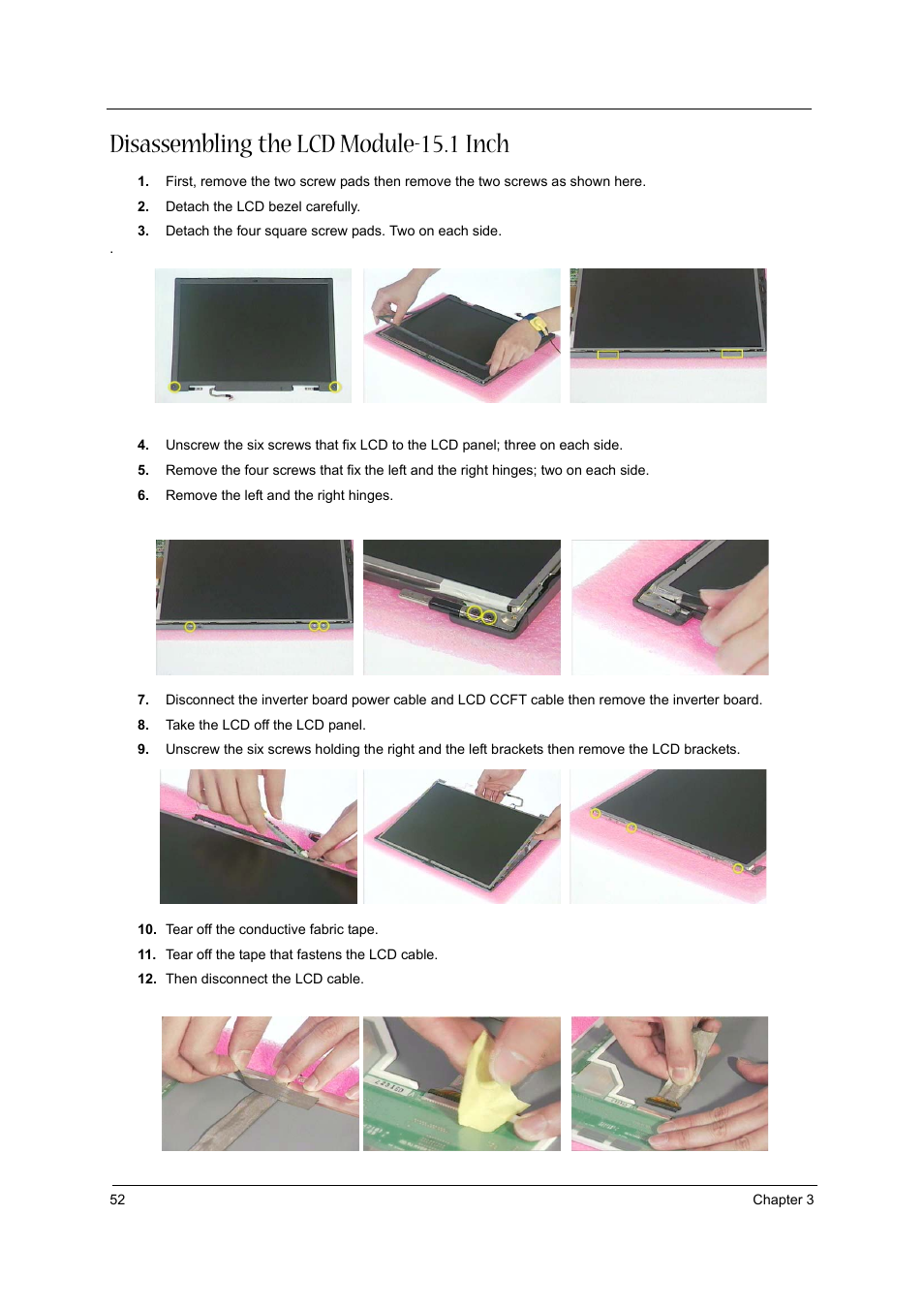 Disassembling the LCD Module-15.1 Inch

1. First, remove the two screw pads then remove the two screws as shown here.
2. Detach the LCD bezel carefully.
3. Detach the four square screw pads. Two on each side.

.

4. Unscrew the six screws that fix LCD to the LCD panel; three on each side.
5. Remove the four screws that fix the left and the right hinges; two on each side.
6. Remove the left and the right hinges.

7. Disconnect the inverter board power cable and LCD CCFT cable then remove the inverter board.
8. Take the LCD off the LCD panel.
9. Unscrew the six screws holding the right and the left brackets then remove the LCD brackets.

10. Tear off the conductive fabric tape.
11. Tear off the tape that fastens the LCD cable.
12. Then disconnect the LCD cable.

52

Chapter 3