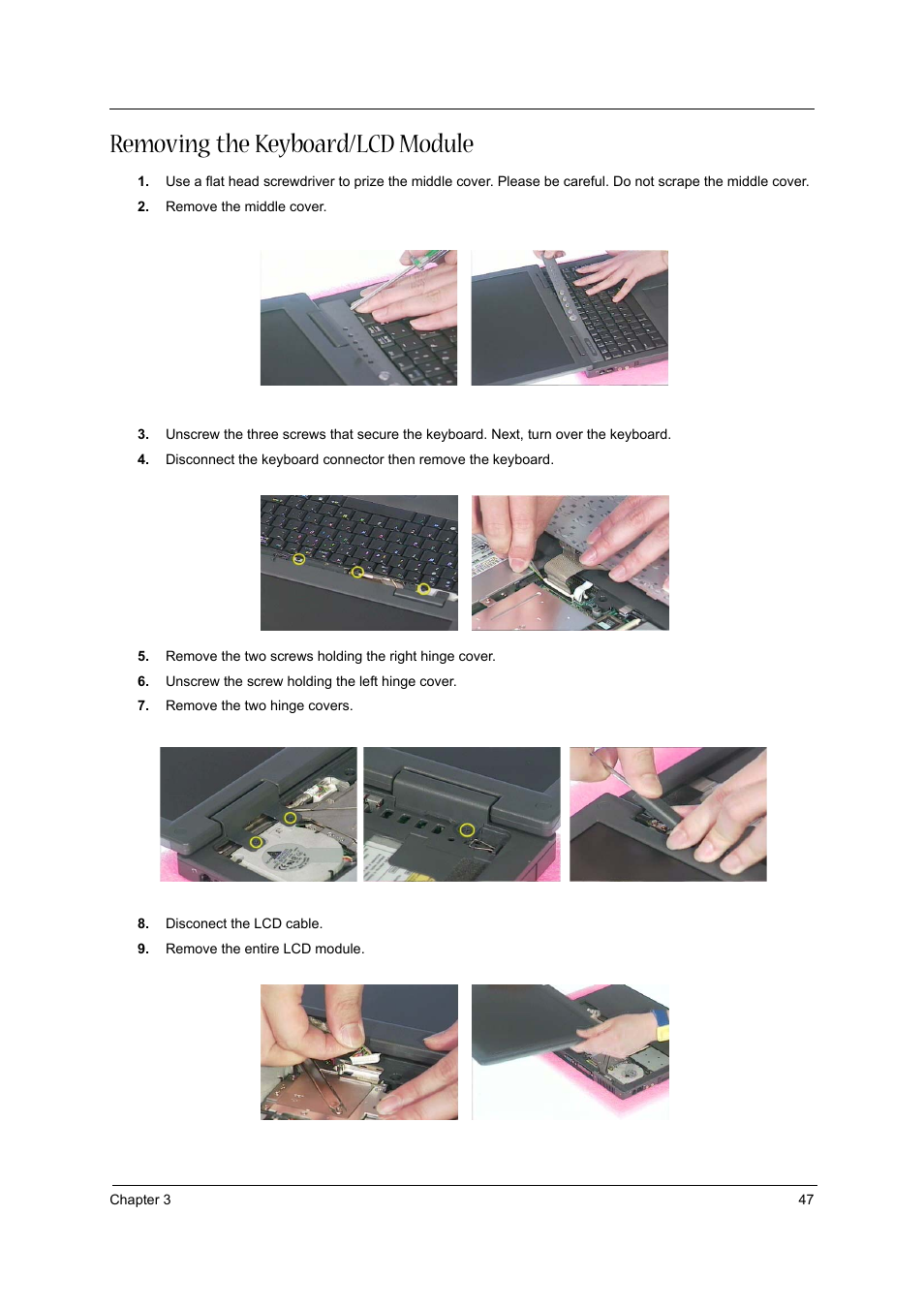 Removing the Keyboard/LCD Module

1. Use a flat head screwdriver to prize the middle cover. Please be careful. Do not scrape the middle cover.

2. Remove the middle cover.

3. Unscrew the three screws that secure the keyboard. Next, turn over the keyboard.

4. Disconnect the keyboard connector then remove the keyboard.

5. Remove the two screws holding the right hinge cover.

6. Unscrew the screw holding the left hinge cover.

7. Remove the two hinge covers.

8. Disconect the LCD cable.

9. Remove the entire LCD module.

Chapter 3

47