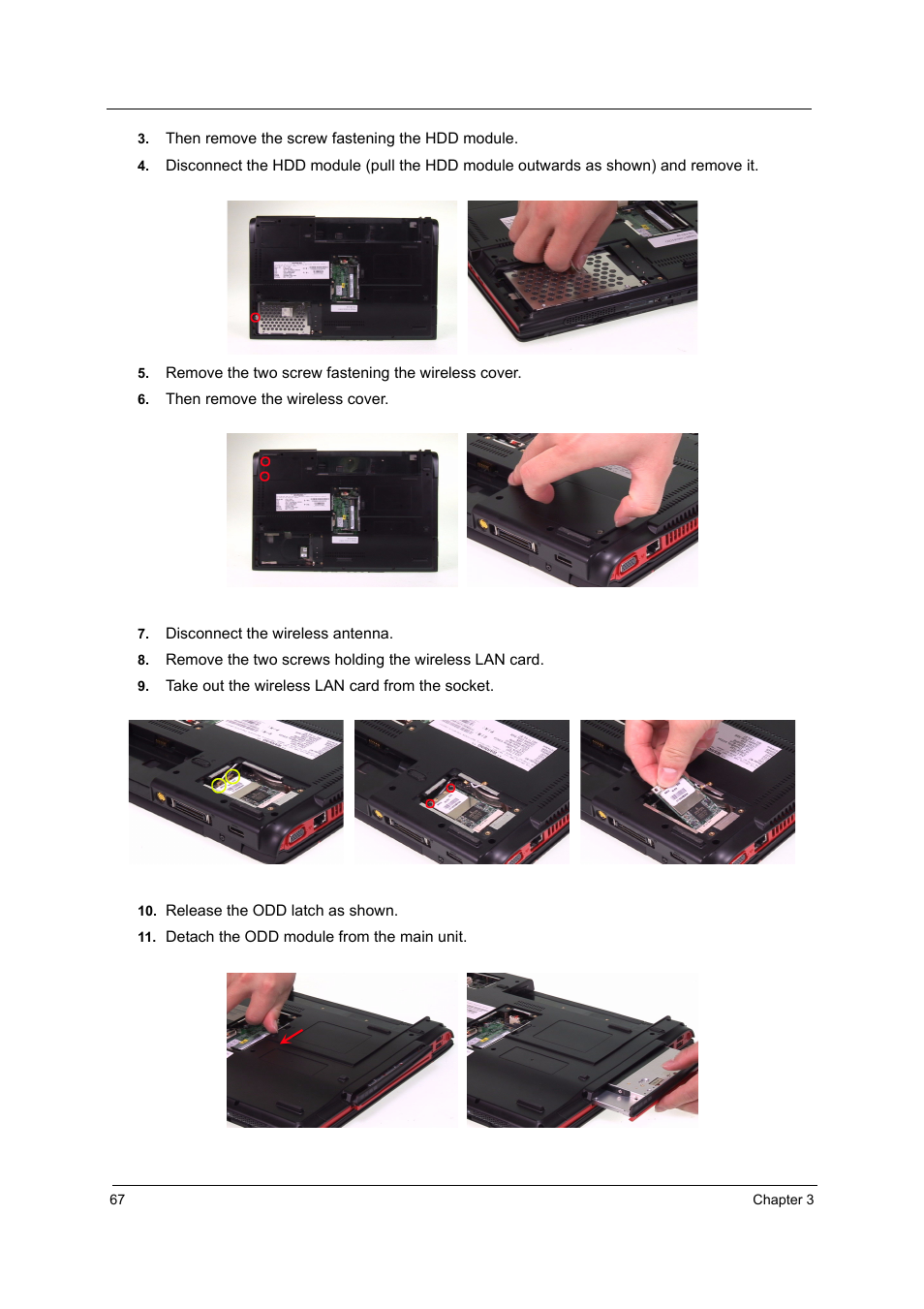 3. Then remove the screw fastening the HDD module.

4. Disconnect the HDD module (pull the HDD module outwards as shown) and remove it.

5. Remove the two screw fastening the wireless cover.

6. Then remove the wireless cover.

7. Disconnect the wireless antenna.

8. Remove the two screws holding the wireless LAN card.

9. Take out the wireless LAN card from the socket.

10. Release the ODD latch as shown.

11. Detach the ODD module from the main unit.

67

Chapter 3