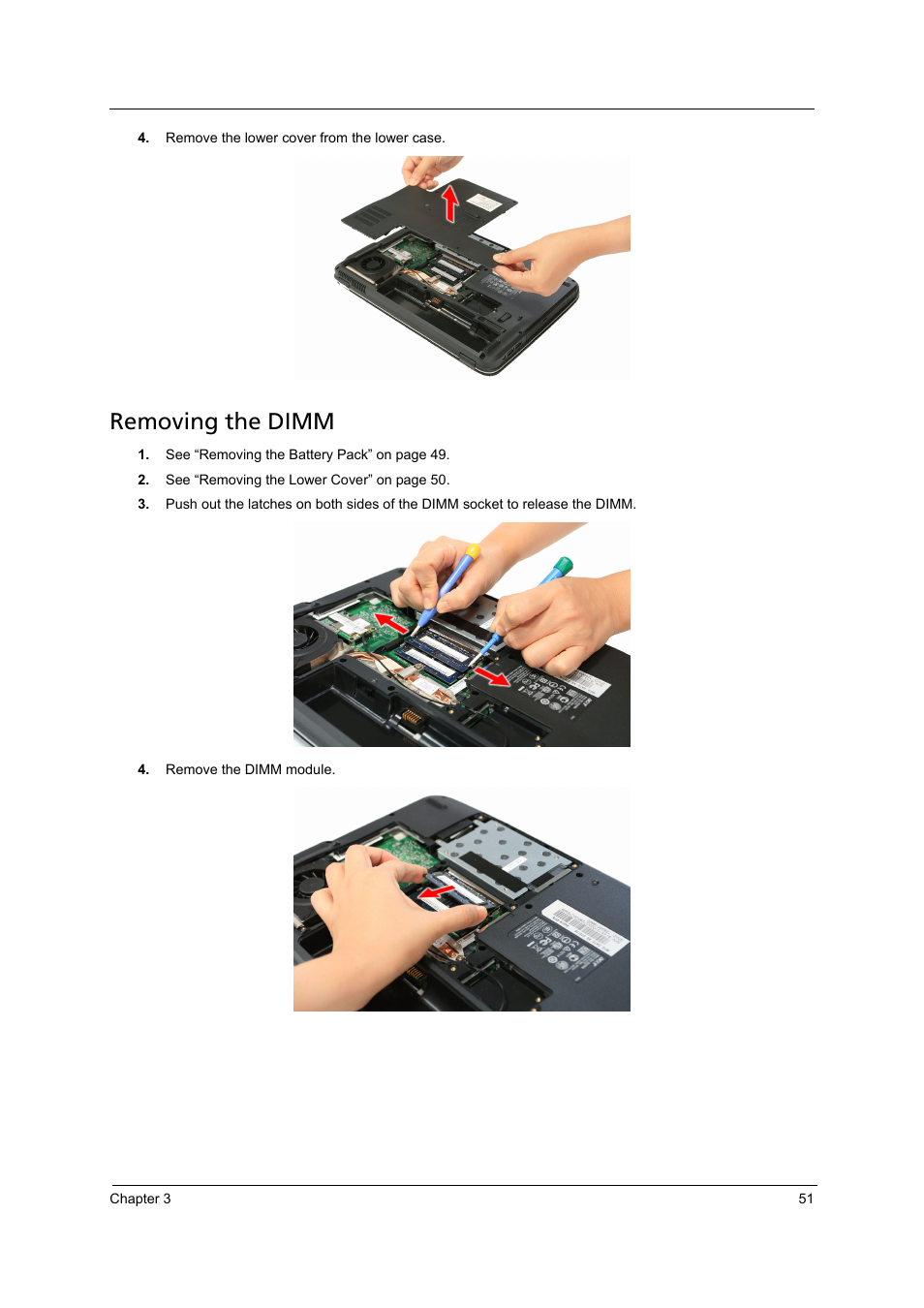 4. Remove the lower cover from the lower case.

Removing the DIMM

1. See “Removing the Battery Pack” on page 49.

2. See “Removing the Lower Cover” on page 50.

3. Push out the latches on both sides of the DIMM socket to release the DIMM.

4. Remove the DIMM module.

Chapter 3

51