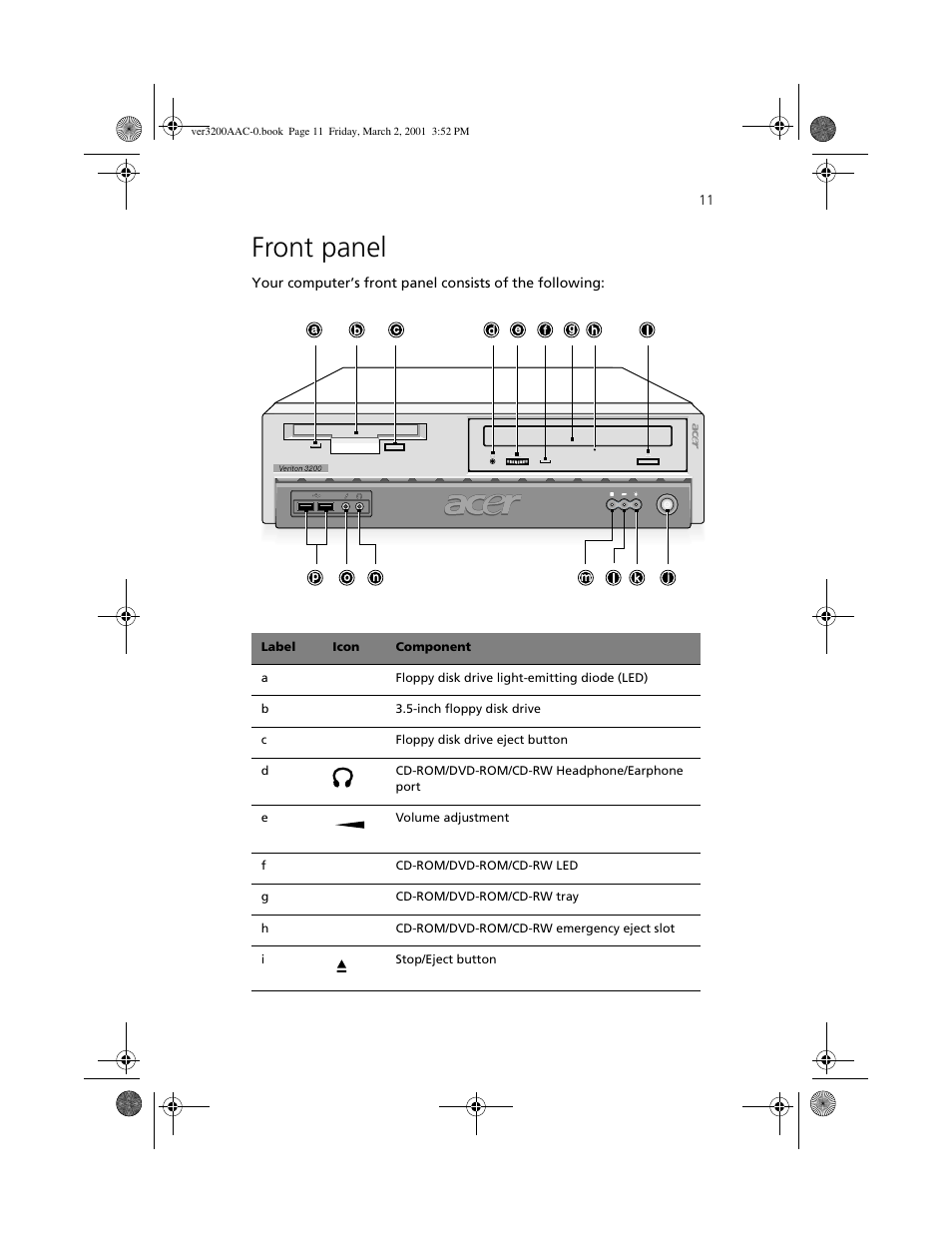 ver3200AAC-0.book Page 11 Friday, March 2, 2001 3:52 PM

11

Front panel

Your computer's front panel consists of the following:

a b c d e f g h i

Veriton 3200

acer

acer

p o n m l k j

| Label | Icon | Component |
|---|---|---|
| a | | Floppy disk drive light-emitting diode (LED) |
| b | | 3.5-inch floppy disk drive |
| c | | Floppy disk drive eject button |
| d | | CD-ROM/DVD-ROM/CD-RW Headphone/Earphone port |
| e | | Volume adjustment |
| f | | CD-ROM/DVD-ROM/CD-RW LED |
| g | | CD-ROM/DVD-ROM/CD-RW tray |
| h | | CD-ROM/DVD-ROM/CD-RW emergency eject slot |
| i | | Stop/Eject button |