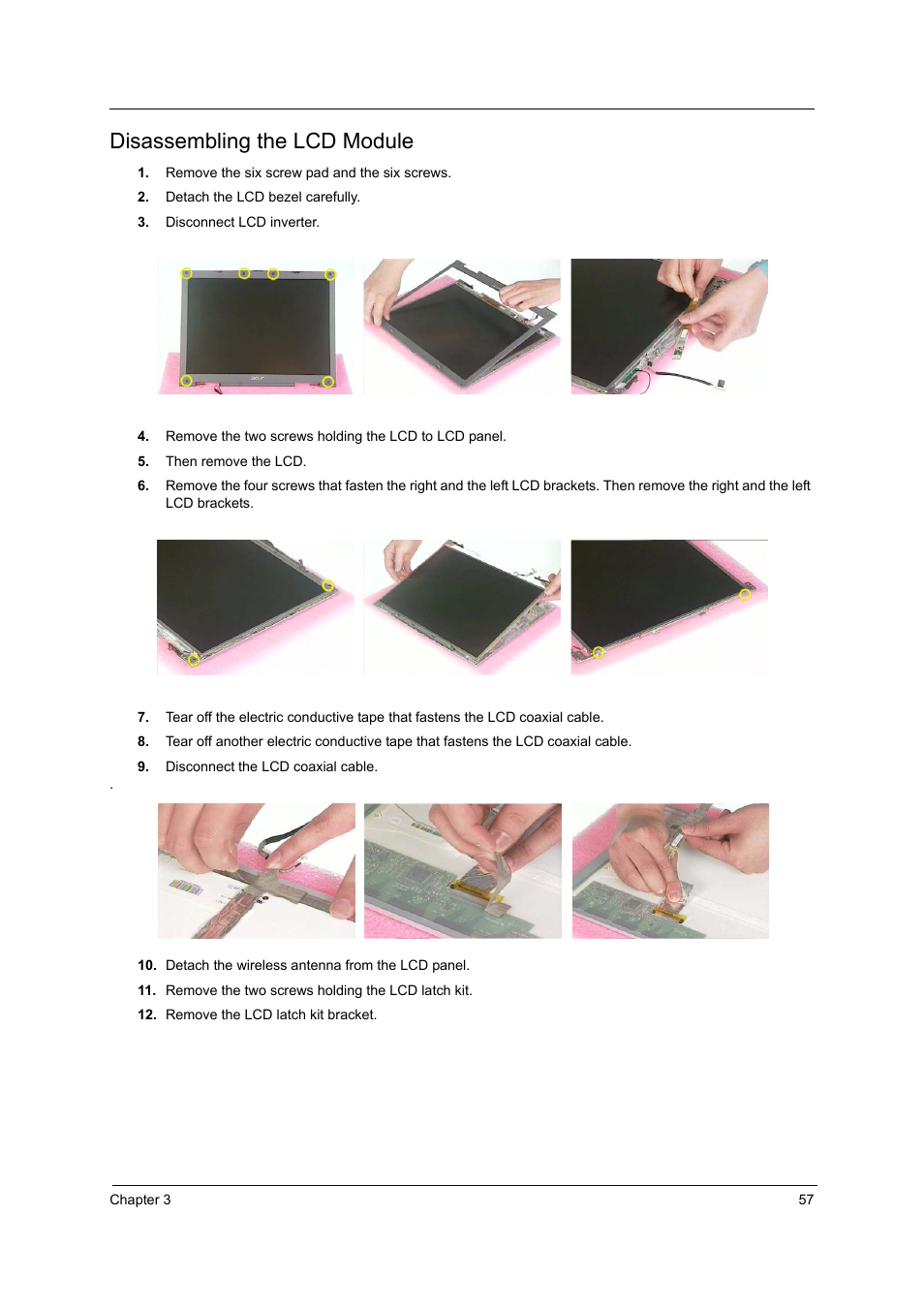 Disassembling the LCD Module

1. Remove the six screw pad and the six screws.
2. Detach the LCD bezel carefully.
3. Disconnect LCD inverter.

4. Remove the two screws holding the LCD to LCD panel.
5. Then remove the LCD.
6. Remove the four screws that fasten the right and the left LCD brackets. Then remove the right and the left LCD brackets.

7. Tear off the electric conductive tape that fastens the LCD coaxial cable.
8. Tear off another electric conductive tape that fastens the LCD coaxial cable.
9. Disconnect the LCD coaxial cable.

.

10. Detach the wireless antenna from the LCD panel.
11. Remove the two screws holding the LCD latch kit.
12. Remove the LCD latch kit bracket.

Chapter 3 57