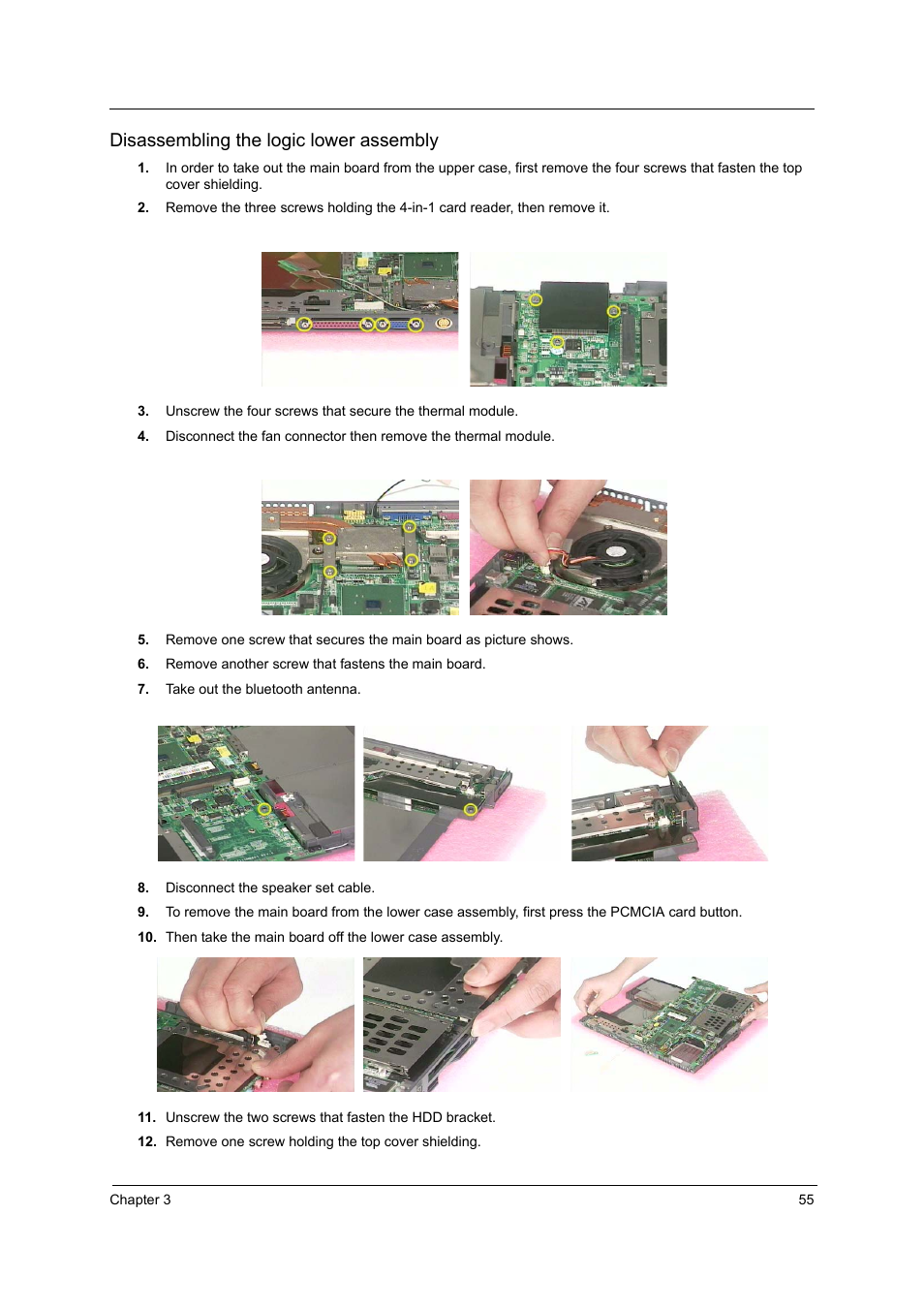 Disassembling the logic lower assembly

1. In order to take out the main board from the upper case, first remove the four screws that fasten the top cover shielding.

2. Remove the three screws holding the 4-in-1 card reader, then remove it.

3. Unscrew the four screws that secure the thermal module.

4. Disconnect the fan connector then remove the thermal module.

5. Remove one screw that secures the main board as picture shows.

6. Remove another screw that fastens the main board.

7. Take out the bluetooth antenna.

8. Disconnect the speaker set cable.

9. To remove the main board from the lower case assembly, first press the PCMCIA card button.

10. Then take the main board off the lower case assembly.

11. Unscrew the two screws that fasten the HDD bracket.

12. Remove one screw holding the top cover shielding.

Chapter 3 55