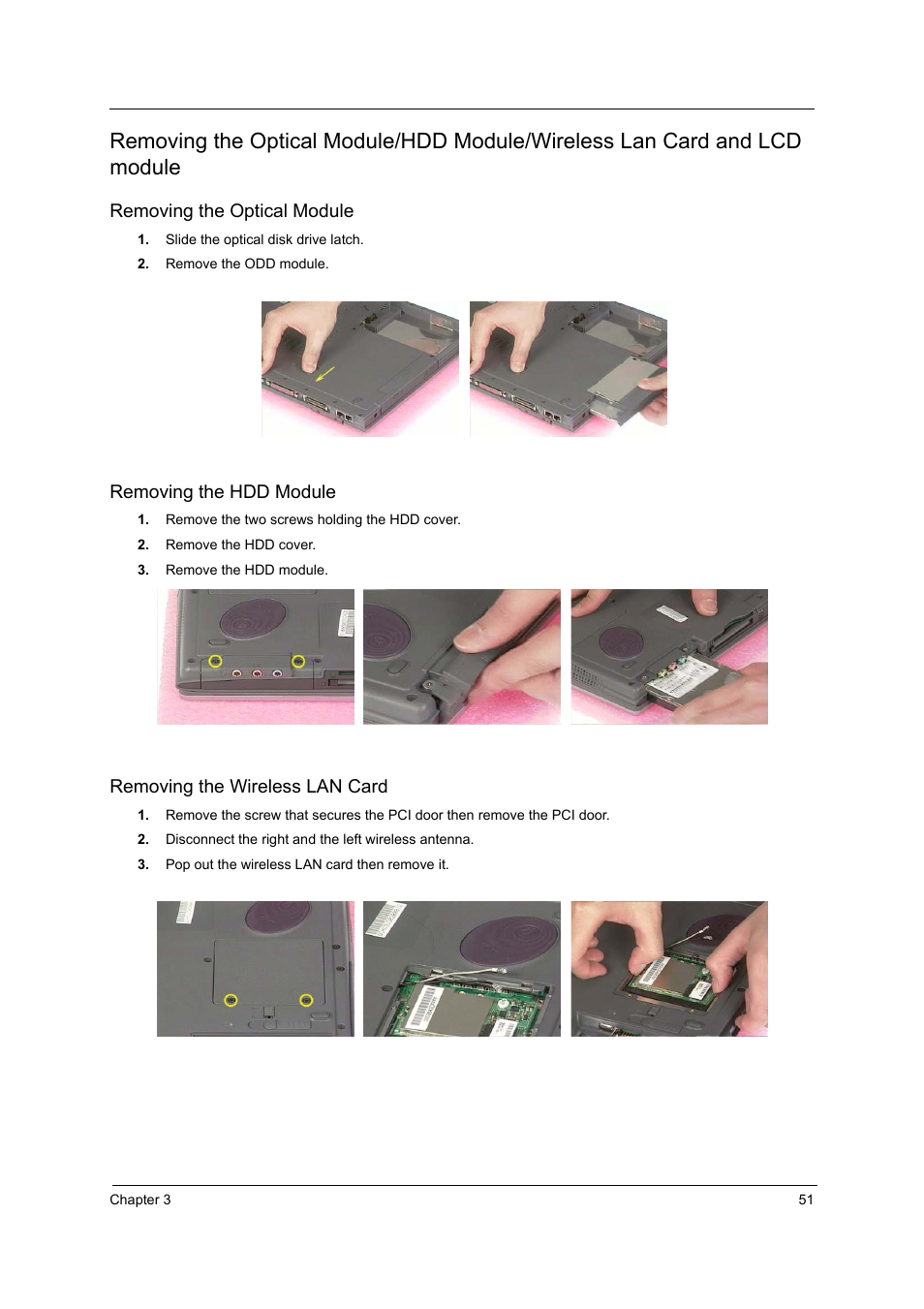 Removing the Optical Module/HDD Module/Wireless Lan Card and LCD module

Removing the Optical Module

1. Slide the optical disk drive latch.
2. Remove the ODD module.

Removing the HDD Module

1. Remove the two screws holding the HDD cover.
2. Remove the HDD cover.
3. Remove the HDD module.

Removing the Wireless LAN Card

1. Remove the screw that secures the PCI door then remove the PCI door.
2. Disconnect the right and the left wireless antenna.
3. Pop out the wireless LAN card then remove it.

Chapter 3

51