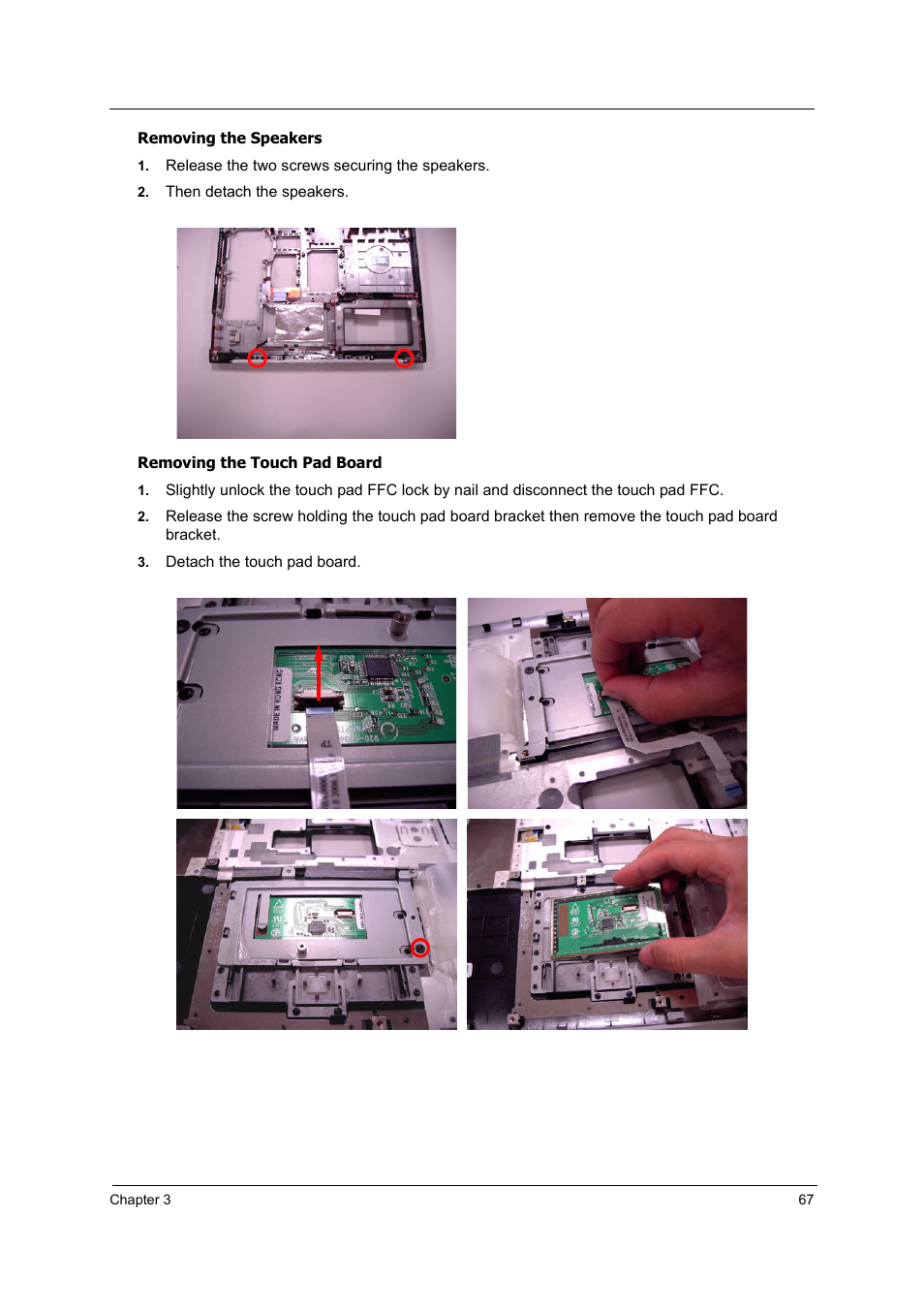 Removing the Speakers

1. Release the two screws securing the speakers.

2. Then detach the speakers.

Removing the Touch Pad Board

1. Slightly unlock the touch pad FFC lock by nail and disconnect the touch pad FFC.

2. Release the screw holding the touch pad board bracket then remove the touch pad board bracket.

3. Detach the touch pad board.

MADE IN HONG KONG

Chapter 3

67