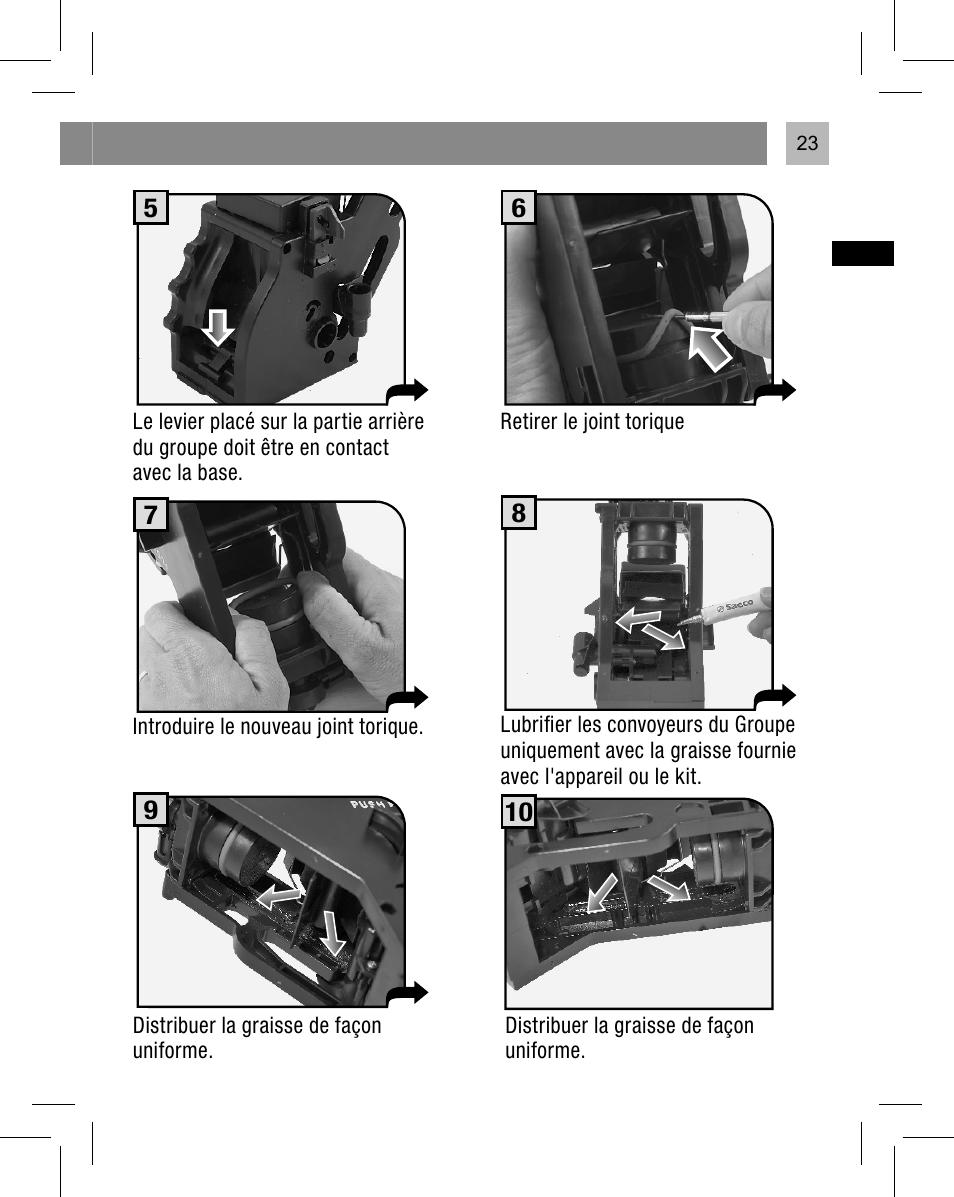 23

5

Le levier placé sur la partie arrière du groupe doit être en contact avec la base.

6

Retirer le joint torique

7

Introduire le nouveau joint torique.

8

Saeco

Lubrifier les convoyeurs du Groupe uniquement avec la graisse fournie avec l'appareil ou le kit.

9

PUSH

Distribuer la graisse de façon uniforme.

10

Distribuer la graisse de façon uniforme.