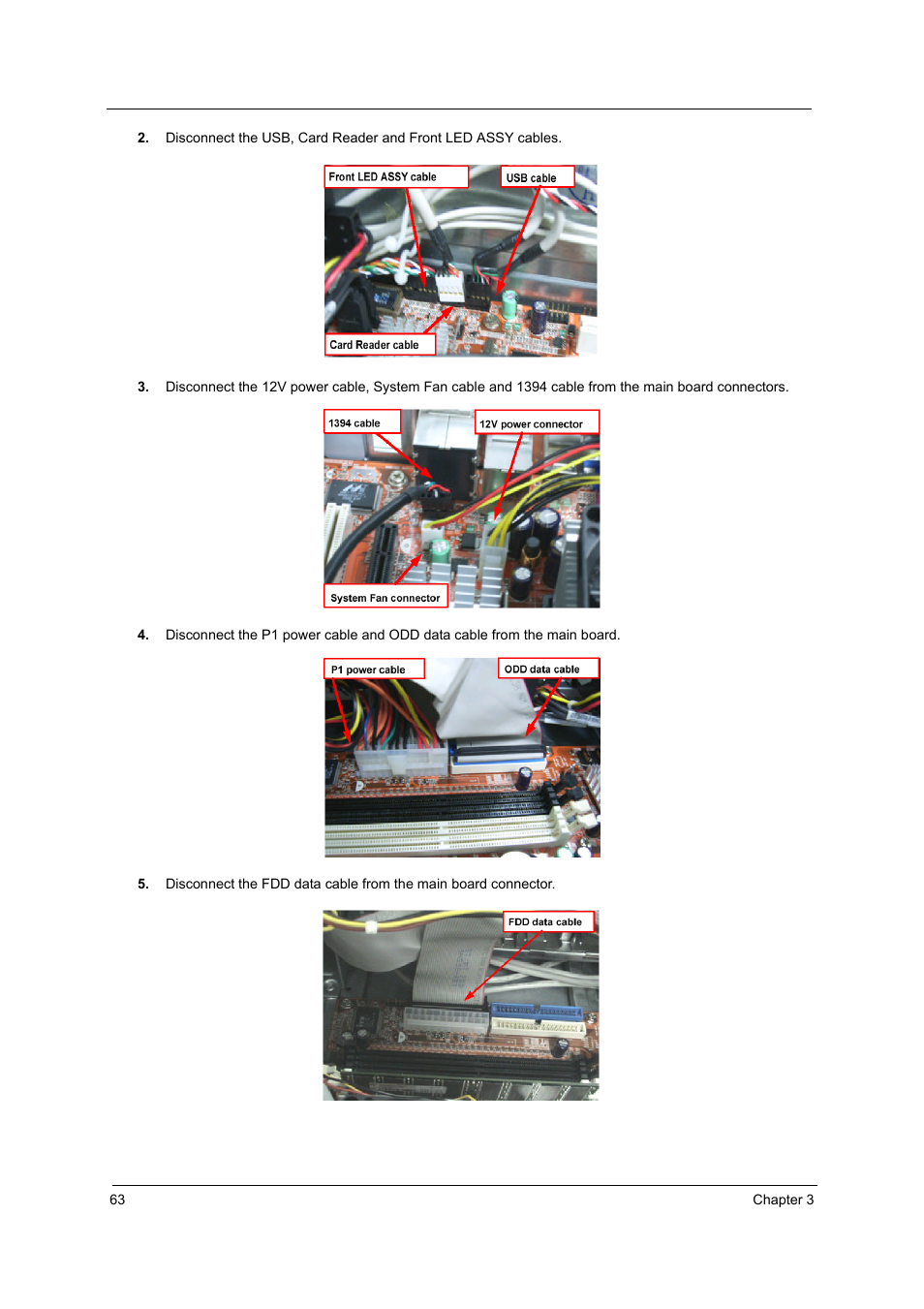 2. Disconnect the USB, Card Reader and Front LED ASSY cables.

Front LED ASSY cable

USB cable

Card Reader cable

3. Disconnect the 12V power cable, System Fan cable and 1394 cable from the main board connectors.

1394 cable

12V power connector

System Fan connector

4. Disconnect the P1 power cable and ODD data cable from the main board.

P1 power cable

ODD data cable

5. Disconnect the FDD data cable from the main board connector.

FDD data cable

63

Chapter 3