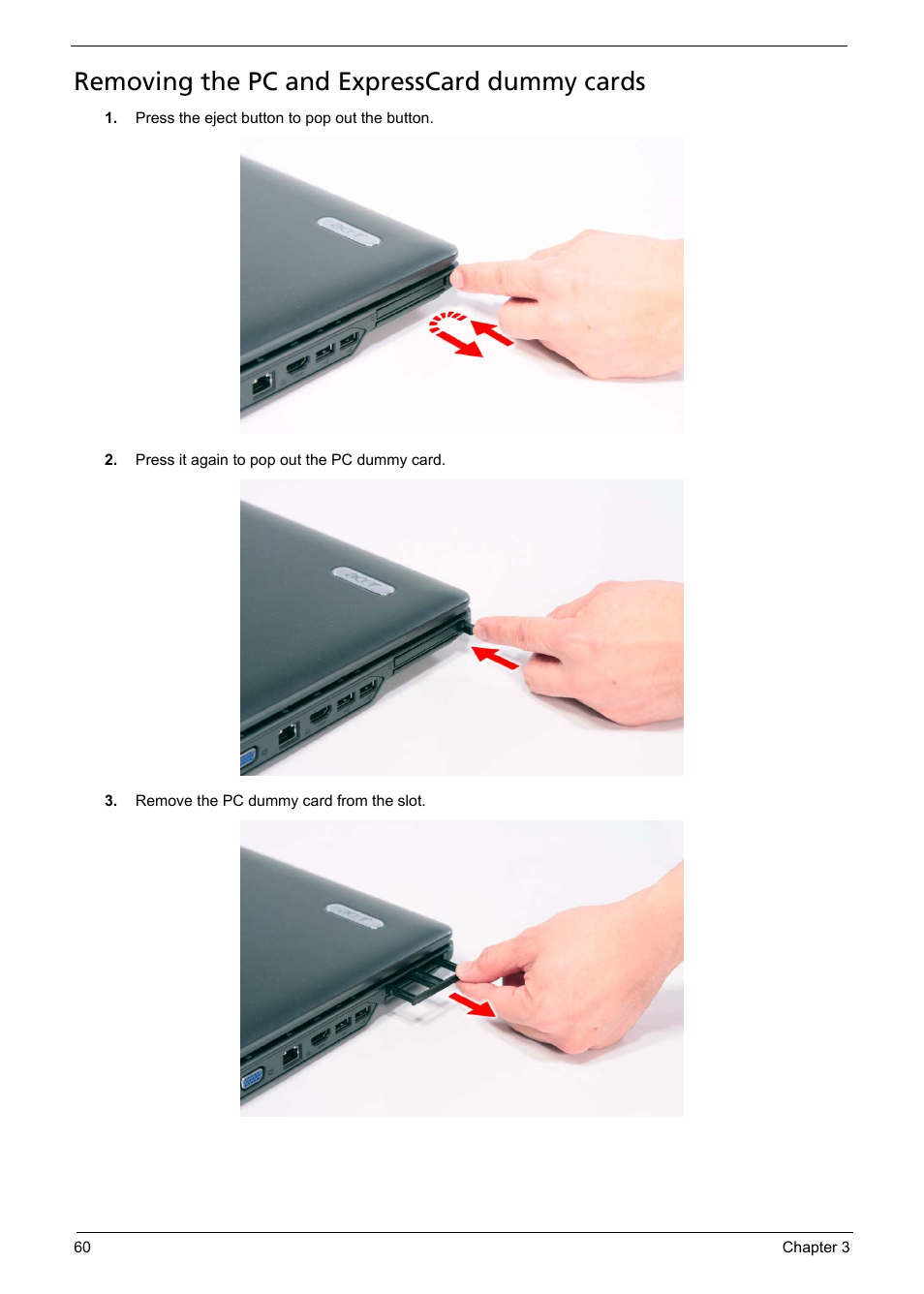 Removing the PC and ExpressCard dummy cards

1. Press the eject button to pop out the button.

acer

2. Press it again to pop out the PC dummy card.

acer

3. Remove the PC dummy card from the slot.

acer

60

Chapter 3