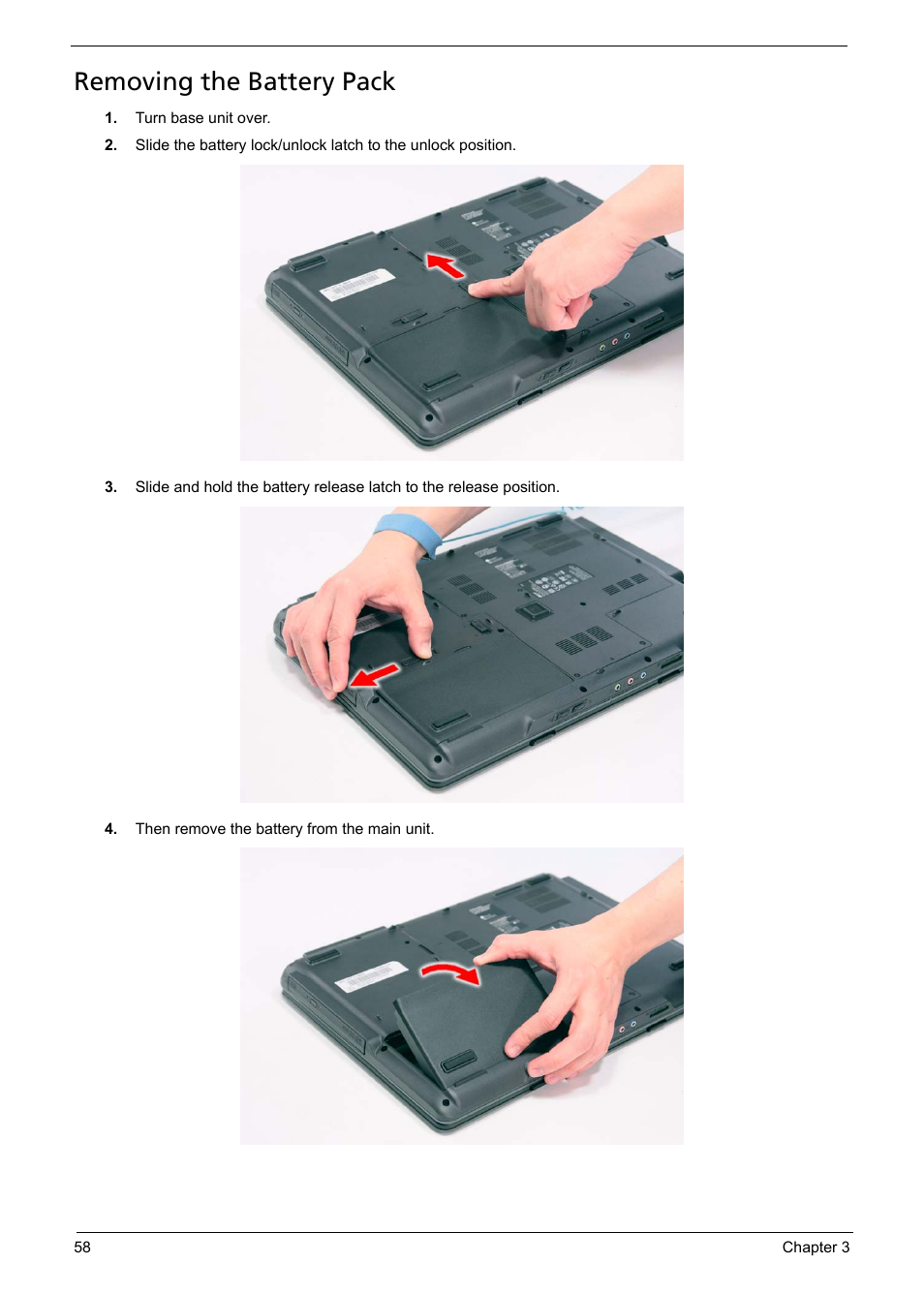 Removing the Battery Pack

1. Turn base unit over.

2. Slide the battery lock/unlock latch to the unlock position.

3. Slide and hold the battery release latch to the release position.

4. Then remove the battery from the main unit.

58

Chapter 3