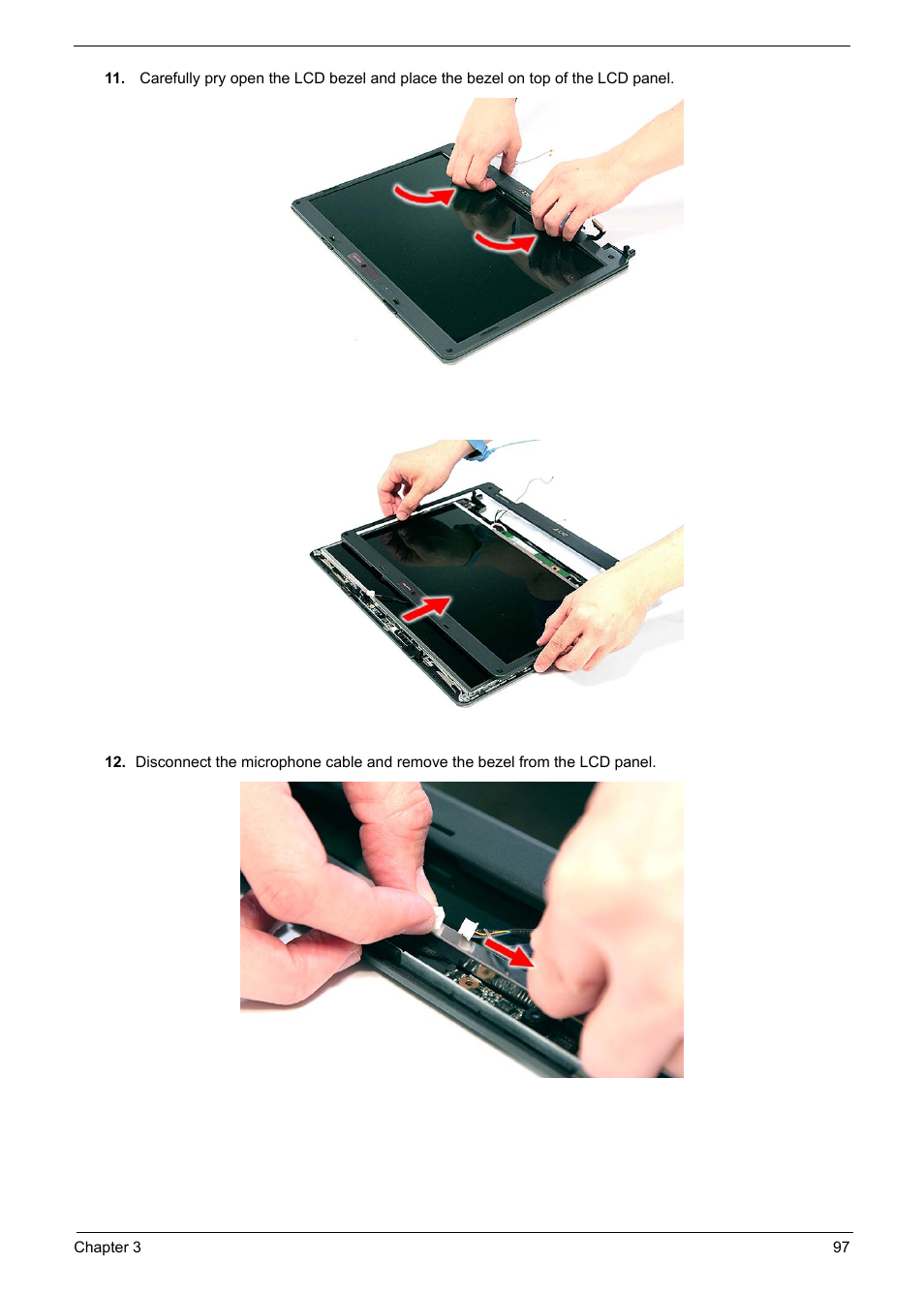 11. Carefully pry open the LCD bezel and place the bezel on top of the LCD panel.

12. Disconnect the microphone cable and remove the bezel from the LCD panel.

Chapter 3

97