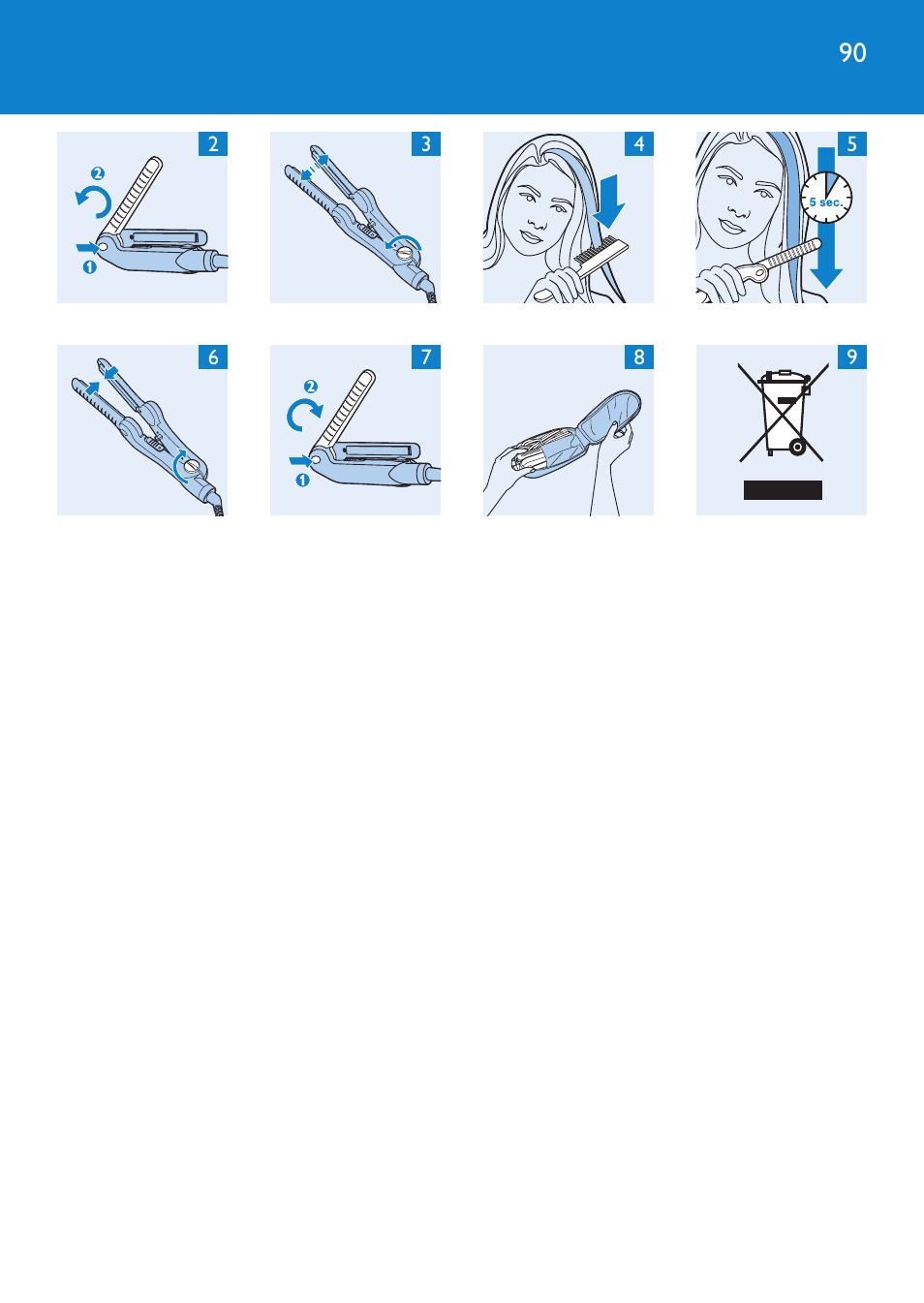 90

2

2

1

3

4

5

5 sec.

6

7

2

1

8

9