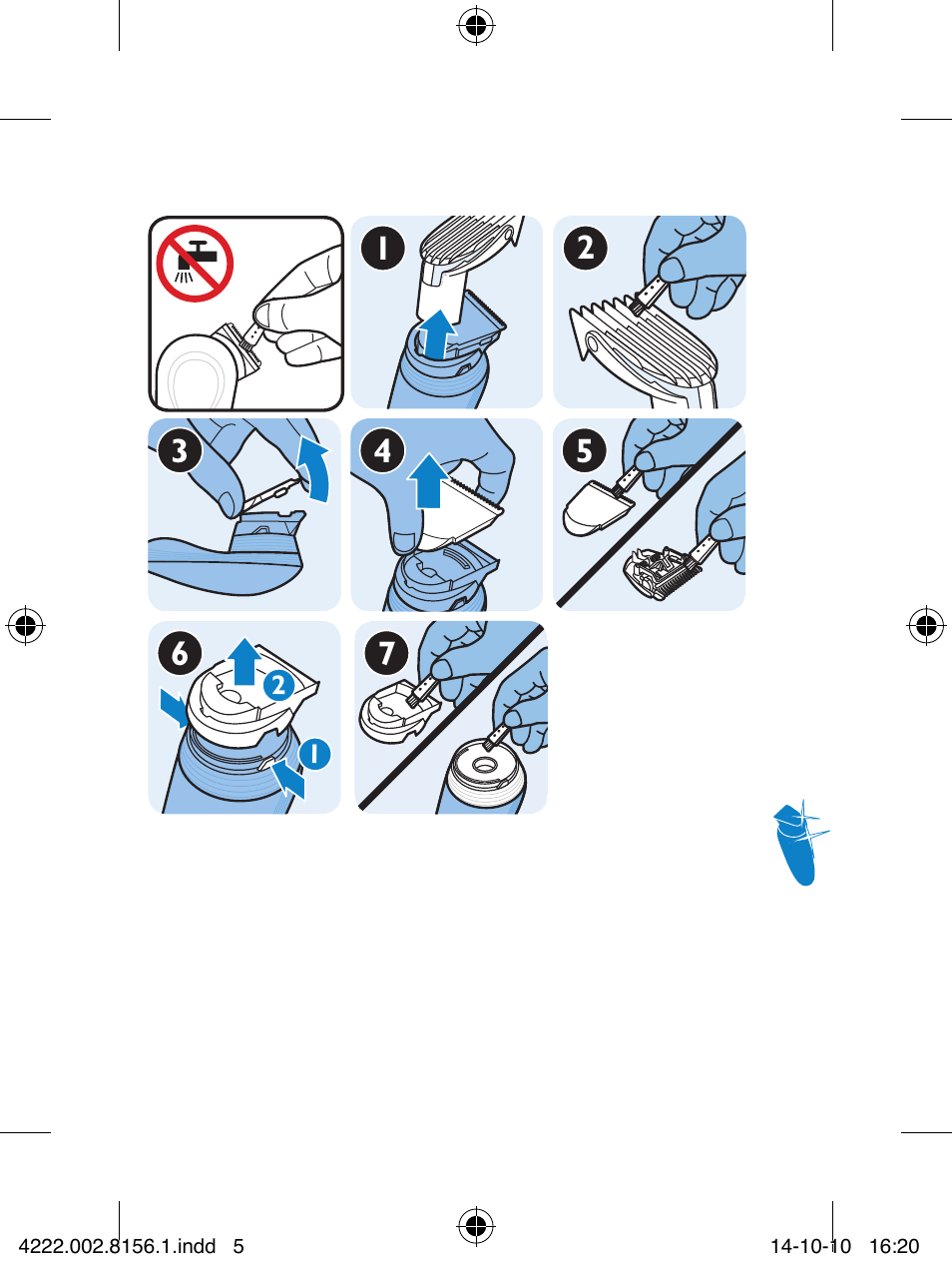 1

2

3

4

5

6

2

1

7

4222.002.8156.1.indd 5

14-10-10 16:20