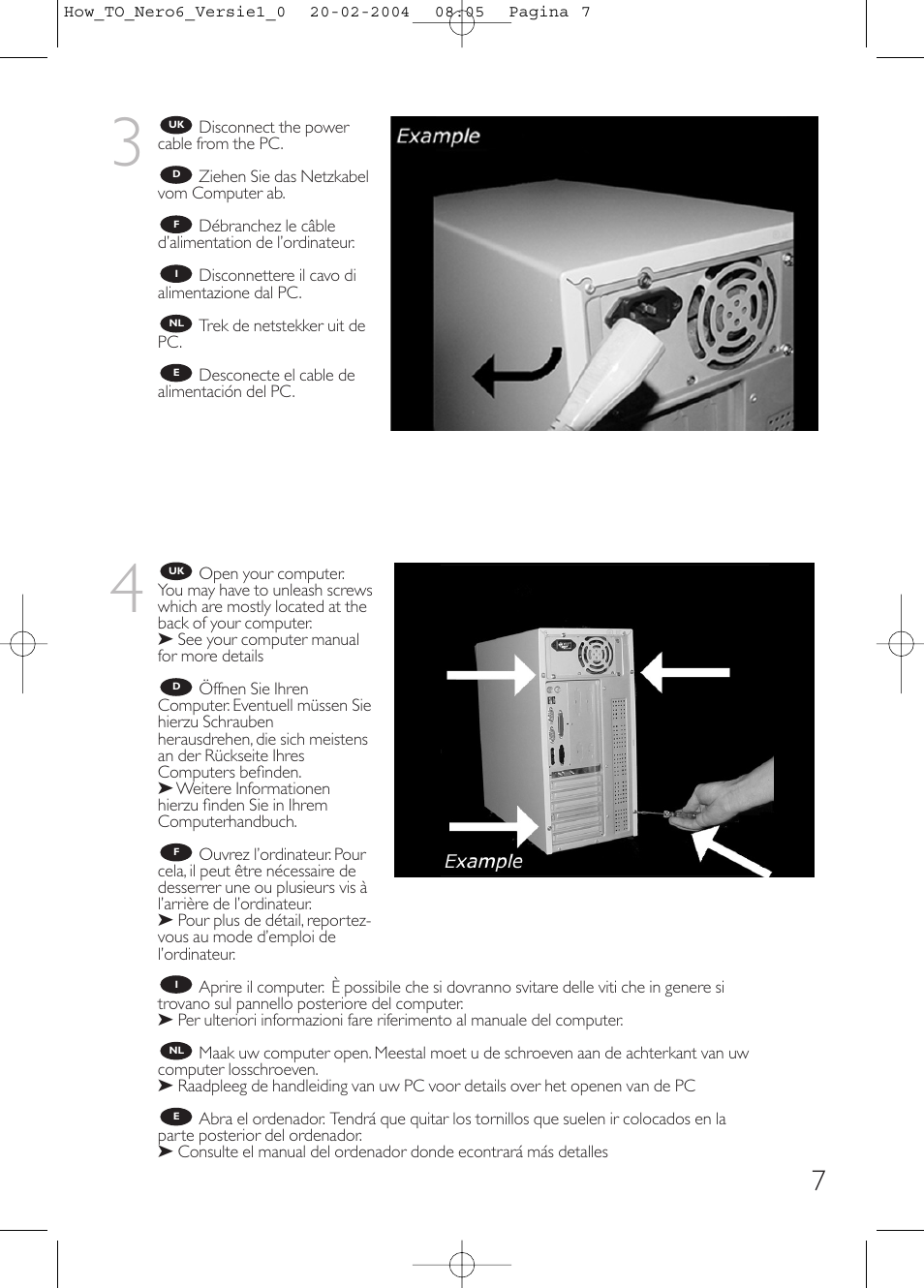 How_TO_Nero6_Versie1_0 20-02-2004 08:05 Pagina 7

3

UK Disconnect the power cable from the PC.

D Ziehen Sie das Netzkabel vom Computer ab.

F Débranchez le câble d'alimentation de l'ordinateur.

I Disconnettere il cavo di alimentazione dal PC.

NL Trek de netstekker uit de PC.

E Desconecte el cable de alimentación del PC.

Example

4

UK Open your computer. You may have to unleash screws which are mostly located at the back of your computer.
➤ See your computer manual for more details

D Öffnen Sie Ihren Computer. Eventuell müssen Sie hierzu Schrauben herausdrehen, die sich meistens an der Rückseite Ihres Computers befinden.
➤ Weitere Informationen hierzu finden Sie in Ihrem Computerhandbuch.

F Ouvrez l'ordinateur. Pour cela, il peut être nécessaire de desserrer une ou plusieurs vis à l'arrière de l'ordinateur.
➤ Pour plus de détail, reportez-vous au mode d'emploi de l'ordinateur.

Example

I Aprire il computer. È possibile che si dovranno svitare delle viti che in genere si trovano sul pannello posteriore del computer.
➤ Per ulteriori informazioni fare riferimento al manuale del computer.

NL Maak uw computer open. Meestal moet u de schroeven aan de achterkant van uw computer losschroeven.
➤ Raadpleeg de handleiding van uw PC voor details over het openen van de PC

E Abra el ordenador. Tendrá que quitar los tornillos que suelen ir colocados en la parte posterior del ordenador.
➤ Consulte el manual del ordenador donde econtrará más detalles

7