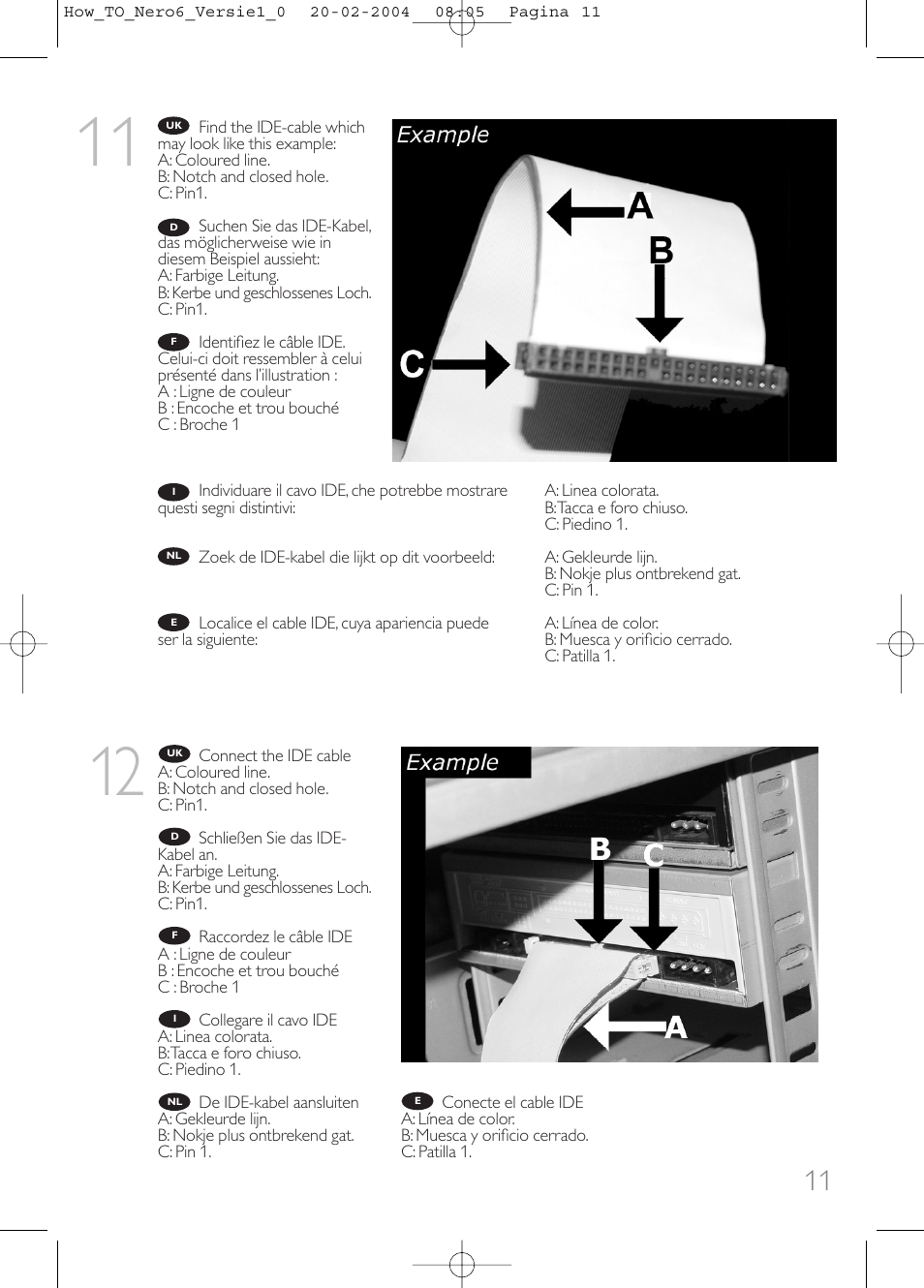 How_TO_Nero6_Versie1_0   20-02-2004   08:05   Pagina 11

11

UK Find the IDE-cable which may look like this example:
A: Coloured line.
B: Notch and closed hole.
C: Pin1.

D Suchen Sie das IDE-Kabel, das möglicherweise wie in diesem Beispiel aussieht:
A: Farbige Leitung.
B: Kerbe und geschlossenes Loch.
C: Pin1.

F Identifiez le câble IDE. Celui-ci doit ressembler à celui présenté dans l'illustration :
A : Ligne de couleur
B : Encoche et trou bouché
C : Broche 1

Example
A
B
C

I Individuare il cavo IDE, che potrebbe mostrare questi segni distintivi:

A: Linea colorata.
B: Tacca e foro chiuso.
C: Piedino 1.

NL Zoek de IDE-kabel die lijkt op dit voorbeeld:

A: Gekleurde lijn.
B: Nokje plus ontbrekend gat.
C: Pin 1.

E Localice el cable IDE, cuya apariencia puede ser la siguiente:

A: Línea de color.
B: Muesca y orificio cerrado.
C: Patilla 1.

12

UK Connect the IDE cable
A: Coloured line.
B: Notch and closed hole.
C: Pin1.

D Schließen Sie das IDE-Kabel an.
A: Farbige Leitung.
B: Kerbe und geschlossenes Loch.
C: Pin1.

F Raccordez le câble IDE
A : Ligne de couleur
B : Encoche et trou bouché
C : Broche 1

I Collegare il cavo IDE
A: Linea colorata.
B: Tacca e foro chiuso.
C: Piedino 1.

NL De IDE-kabel aansluiten
A: Gekleurde lijn.
B: Nokje plus ontbrekend gat.
C: Pin 1.

Example
B
C
A

E Conecte el cable IDE
A: Línea de color.
B: Muesca y orificio cerrado.
C: Patilla 1.

11