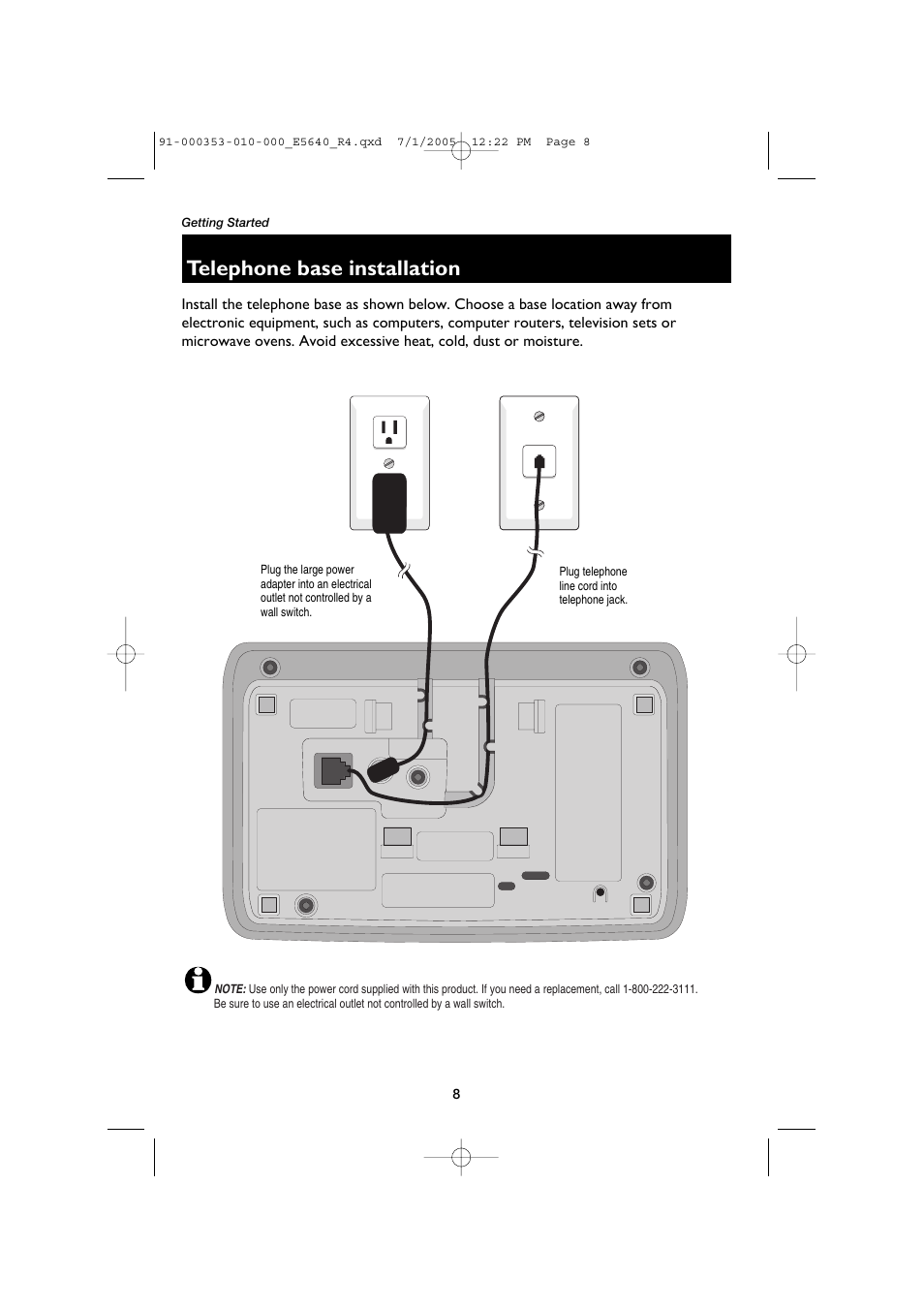 91-000353-010-000_E5640_R4.qxd 7/1/2005 12:22 PM Page 8

Getting Started

Telephone base installation

Install the telephone base as shown below. Choose a base location away from electronic equipment, such as computers, computer routers, television sets or microwave ovens. Avoid excessive heat, cold, dust or moisture.

Plug the large power adapter into an electrical outlet not controlled by a wall switch.

Plug telephone line cord into telephone jack.

NOTE: Use only the power cord supplied with this product. If you need a replacement, call 1-800-222-3111. Be sure to use an electrical outlet not controlled by a wall switch.

8