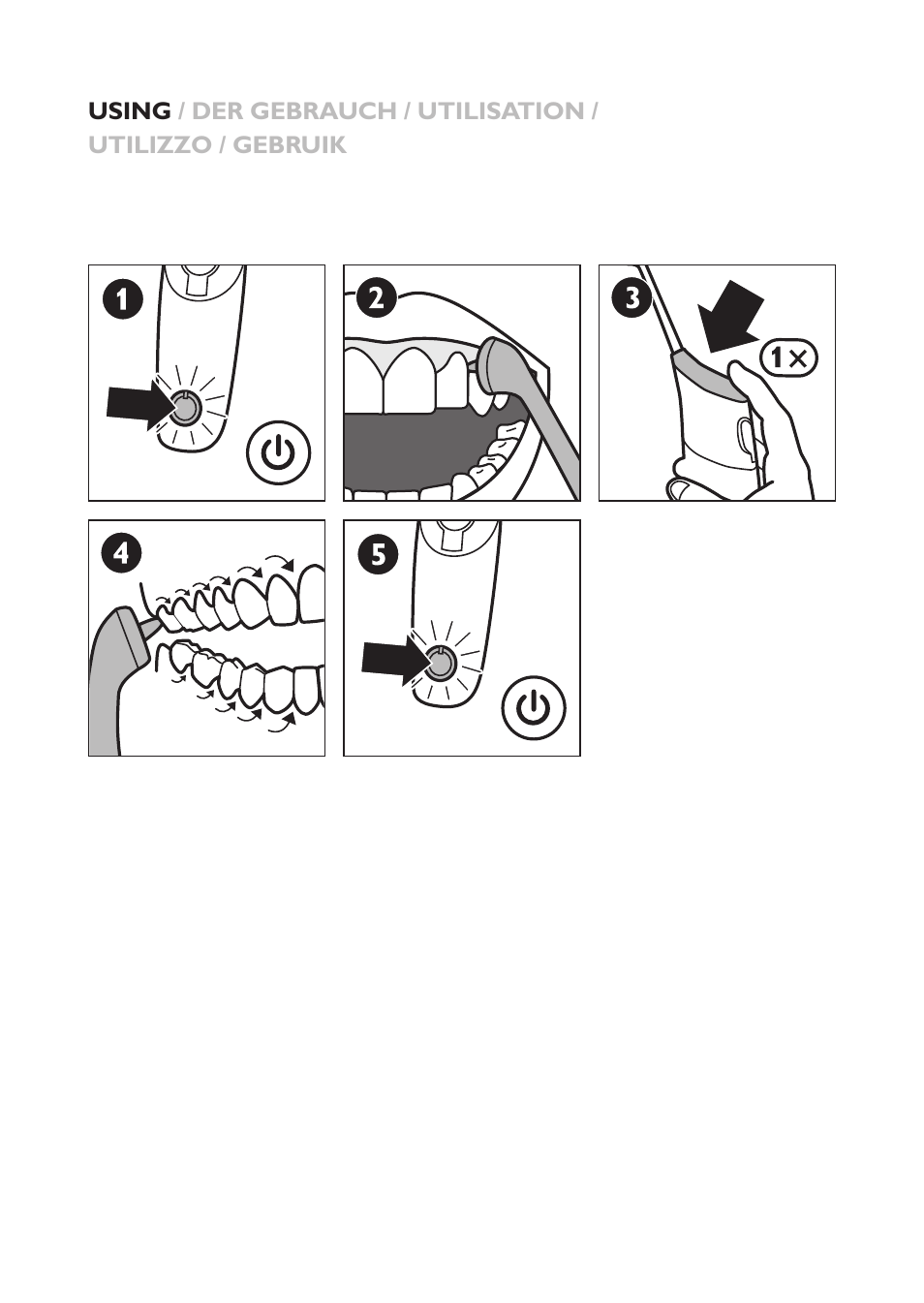 USING / DER GEBRAUCH / UTILISATION / UTILIZZO / GEBRUIK

1

2

3

1×

4

5