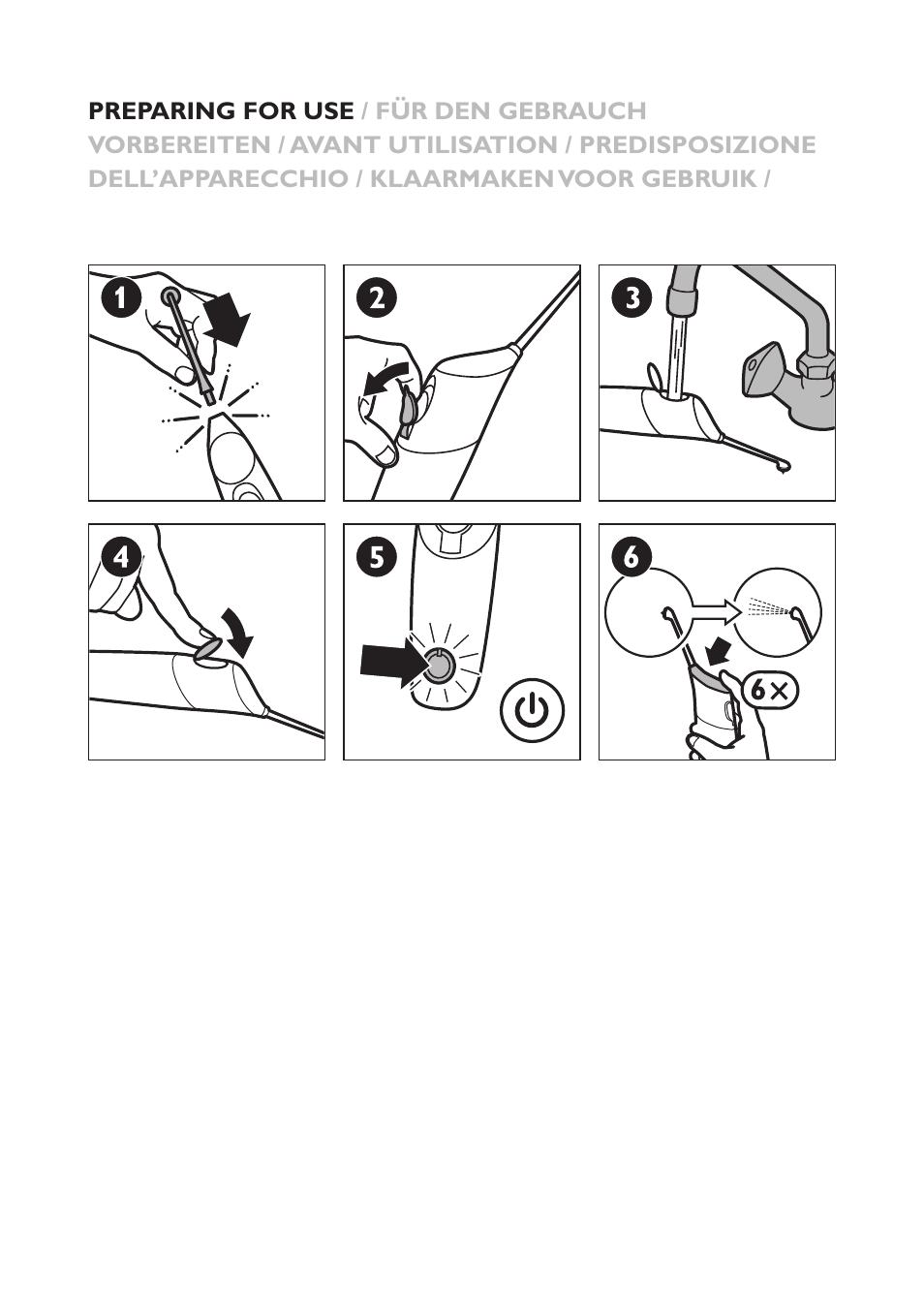 PREPARING FOR USE / FÜR DEN GEBRAUCH VORBEREITEN / AVANT UTILISATION / PREDISPOSIZIONE DELL'APPARECCHIO / KLAARMAKEN VOOR GEBRUIK /

1

2

3

4

5

6

6×