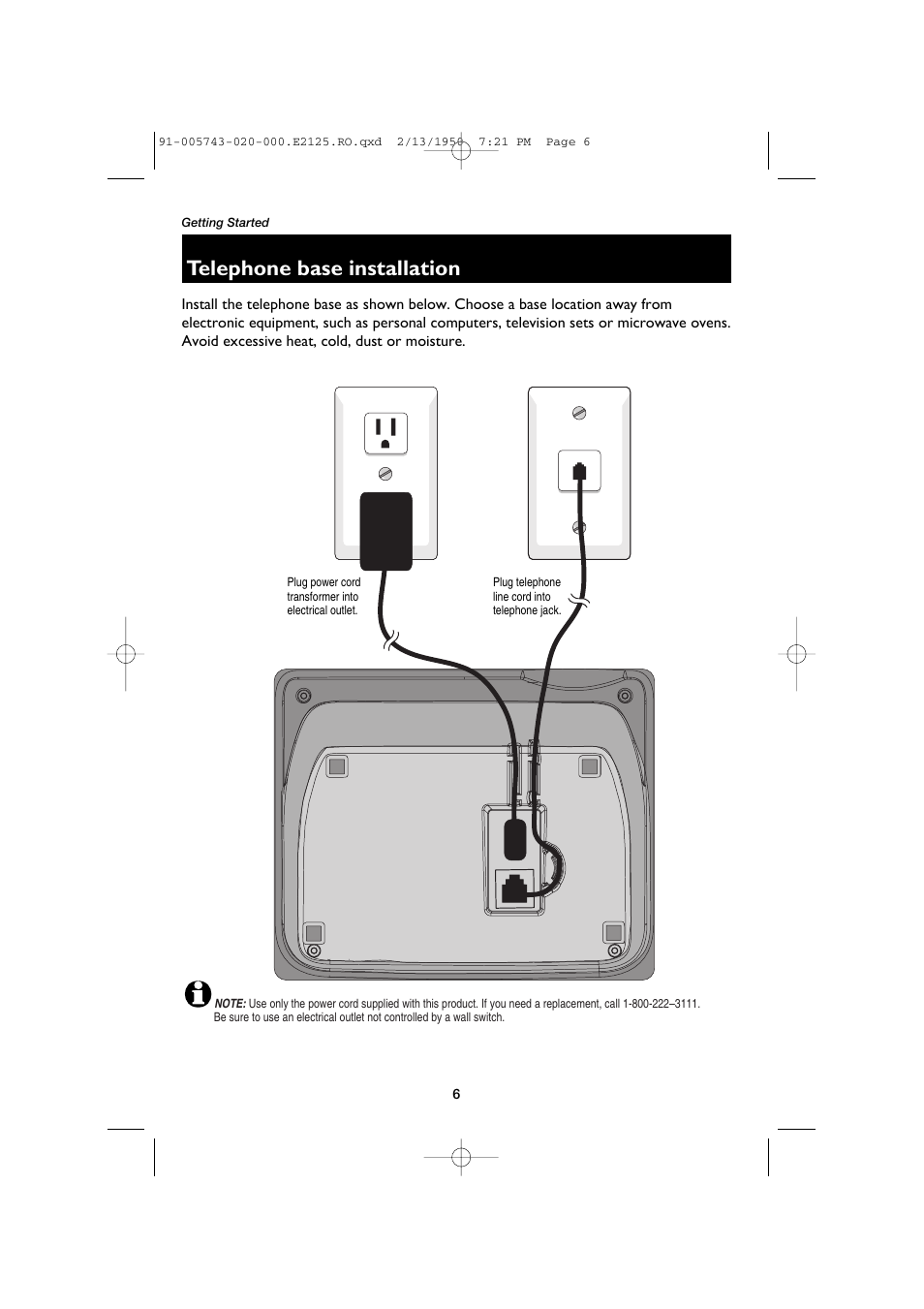 91-005743-020-000.E2125.RO.qxd 2/13/1956 7:21 PM Page 6

Getting Started

Telephone base installation

Install the telephone base as shown below. Choose a base location away from electronic equipment, such as personal computers, television sets or microwave ovens. Avoid excessive heat, cold, dust or moisture.

Plug power cord transformer into electrical outlet.

Plug telephone line cord into telephone jack.

NOTE: Use only the power cord supplied with this product. If you need a replacement, call 1-800-222–3111. Be sure to use an electrical outlet not controlled by a wall switch.

6