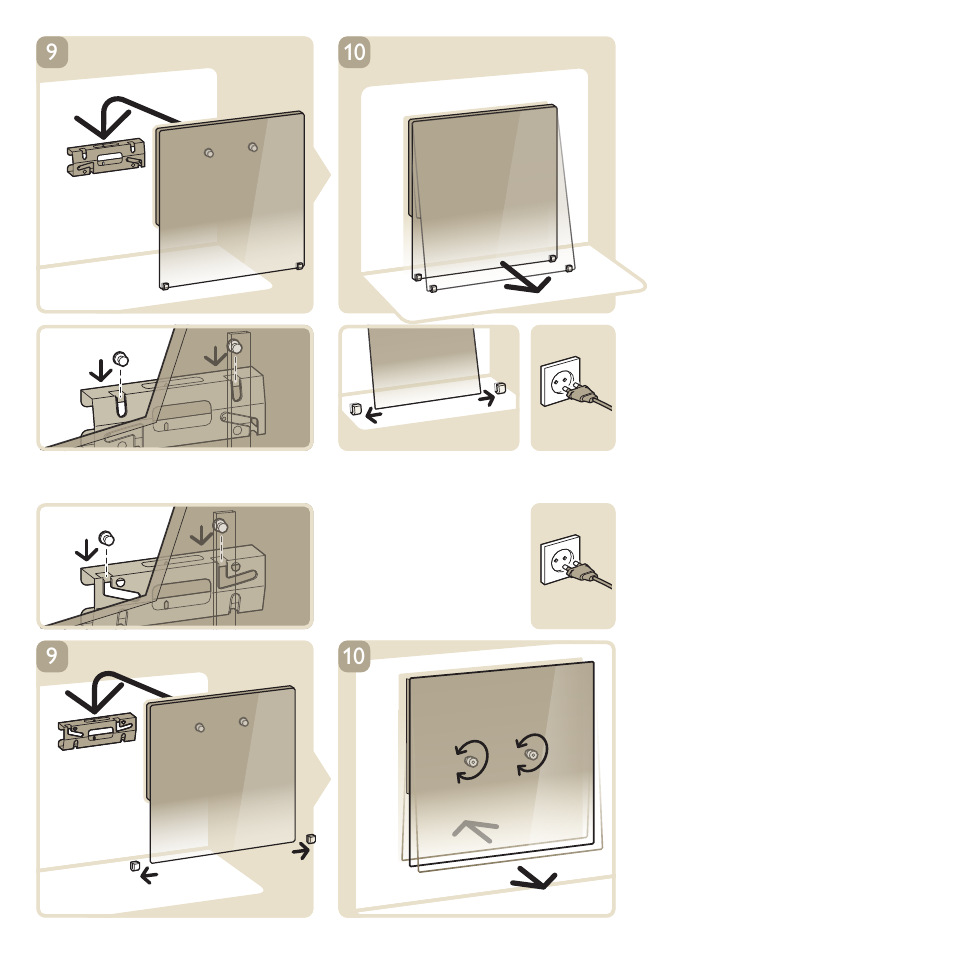 9

10

9

10