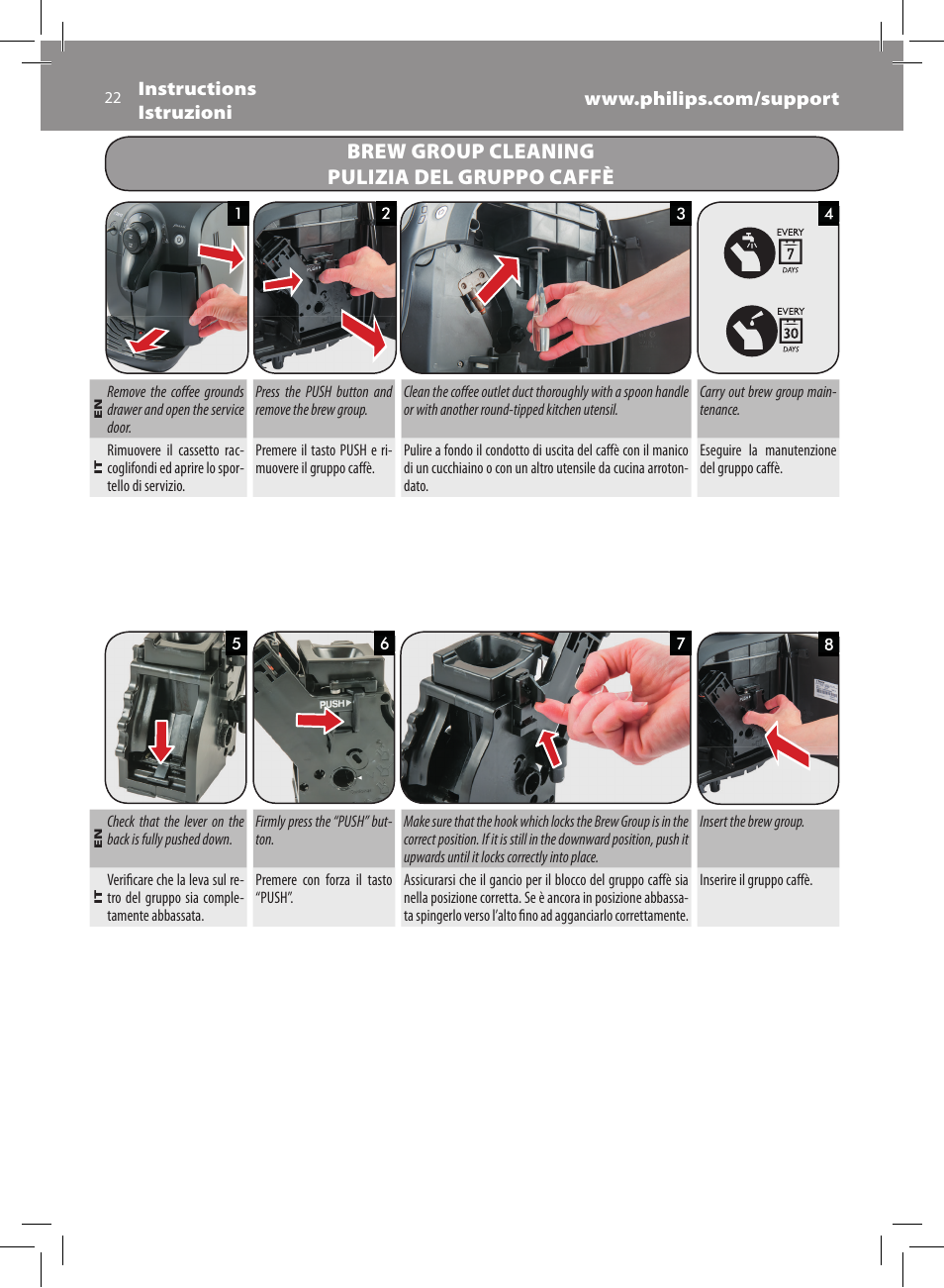 22 Instructions
Istruzioni

www.philips.com/support

BREW GROUP CLEANING
PULIZIA DEL GRUPPO CAFFÈ

1

2

PUSH

3

4

EVERY
7
DAYS

EVERY
30
DAYS

EN

Remove the coffee grounds drawer and open the service door.

Press the PUSH button and remove the brew group.

Clean the coffee outlet duct thoroughly with a spoon handle or with another round-tipped kitchen utensil.

Carry out brew group maintenance.

IT

Rimuovere il cassetto raccoglifondi ed aprire lo sportello di servizio.

Premere il tasto PUSH e rimuovere il gruppo caffè.

Pulire a fondo il condotto di uscita del caffè con il manico di un cucchiaino o con un altro utensile da cucina arrotondato.

Eseguire la manutenzione del gruppo caffè.

5

6

PUSH

7

8

EN

Check that the lever on the back is fully pushed down.

Firmly press the “PUSH” button.

Make sure that the hook which locks the Brew Group is in the correct position. If it is still in the downward position, push it upwards until it locks correctly into place.

Insert the brew group.

IT

Verificare che la leva sul retro del gruppo sia completamente abbassata.

Premere con forza il tasto “PUSH”.

Assicurarsi che il gancio per il blocco del gruppo caffè sia nella posizione corretta. Se è ancora in posizione abbassata spingerlo verso l’alto fino ad agganciarlo correttamente.

Inserire il gruppo caffè.