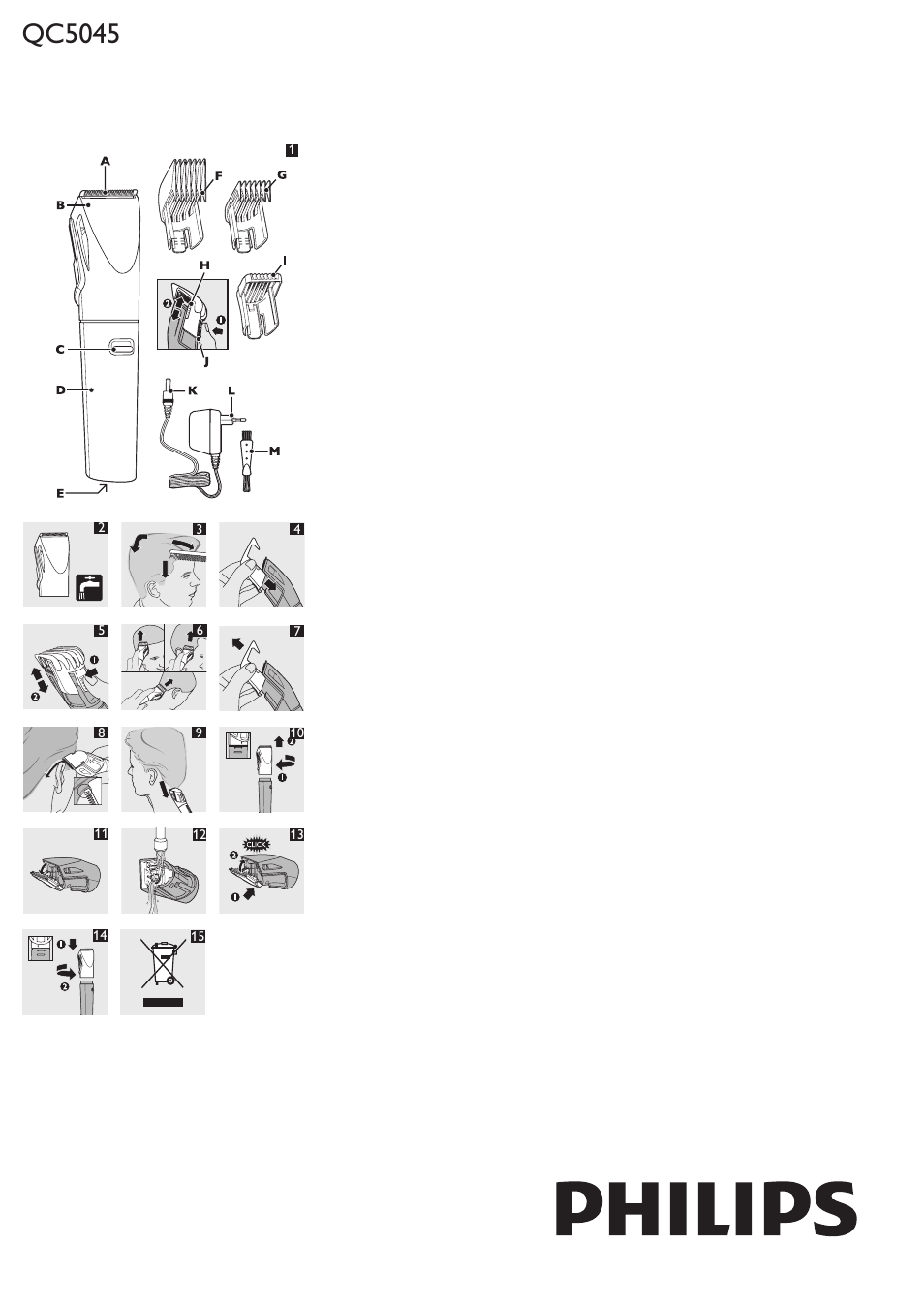 QC5045

1

A
B
C
D
E
F
G
H
I
J
K
L
M

2
3
4
5
6
7
8
9
10
11
12
13
CLICK
14
15

PHILIPS