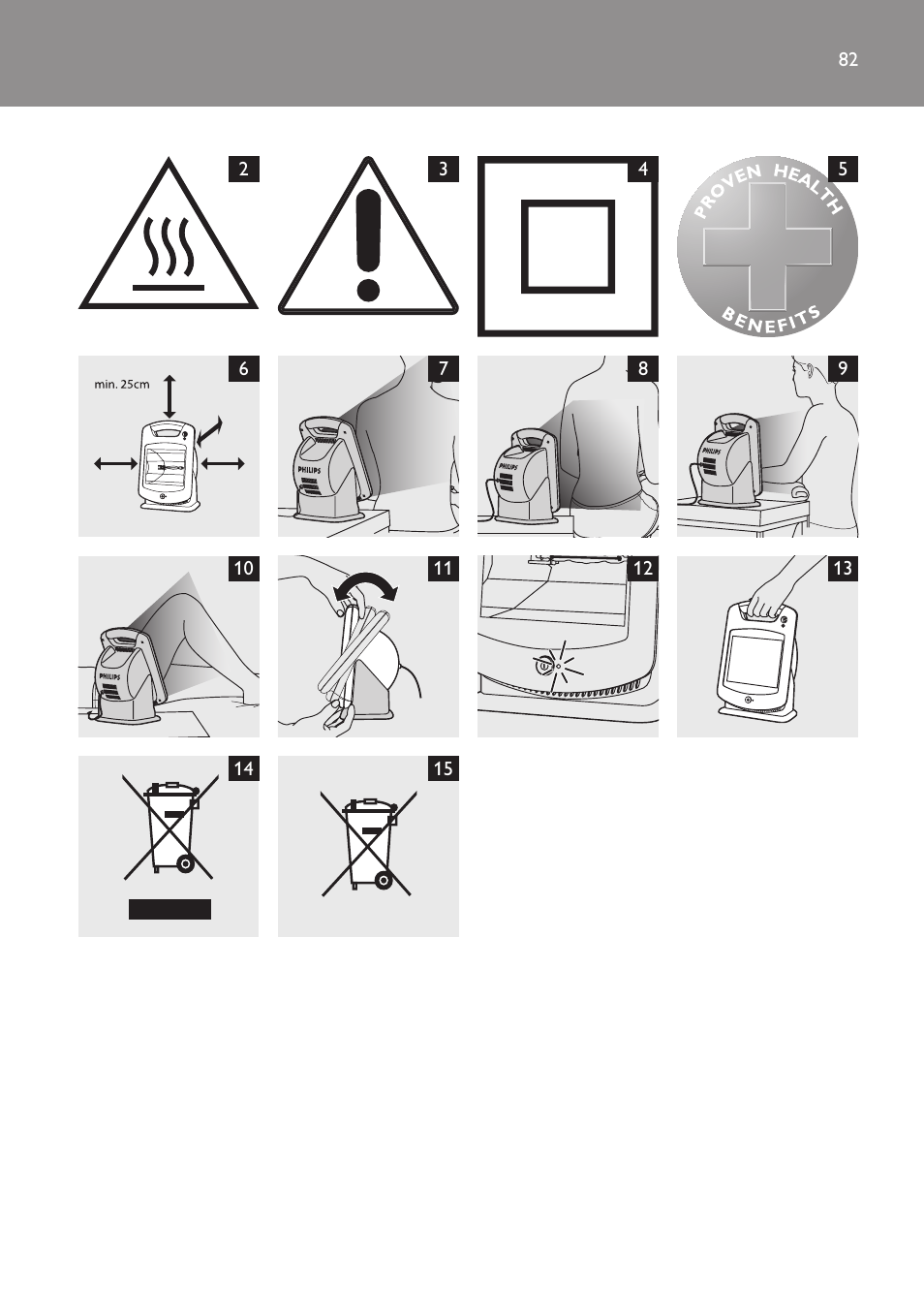 82

2

3

4

5

PROVEN HEALTH

BENEFITS

6

min. 25cm

7

PHILIPS

8

PHILIPS

9

PHILIPS

10

PHILIPS

11

12

13

14

15