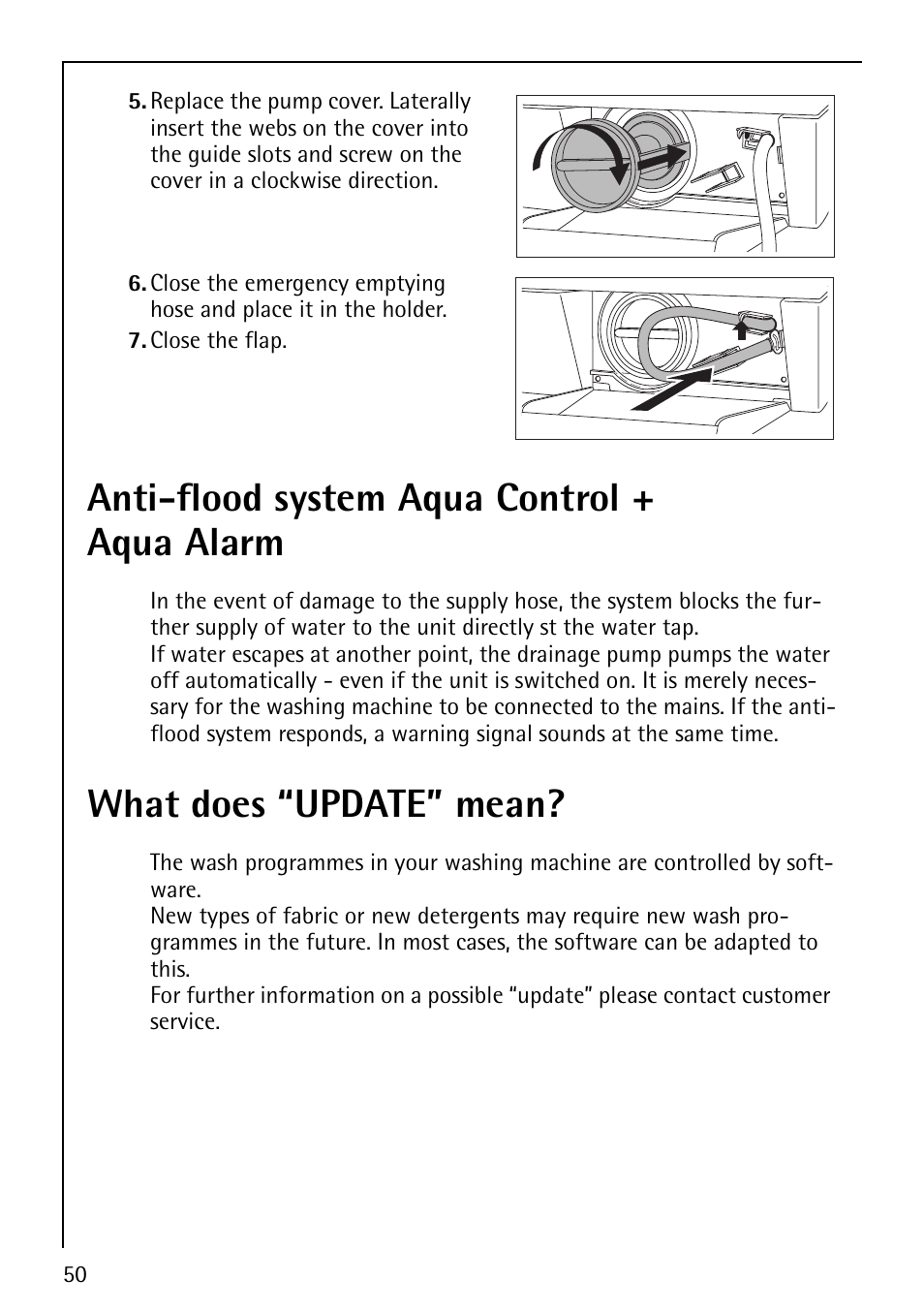 5. Replace the pump cover. Laterally insert the webs on the cover into the guide slots and screw on the cover in a clockwise direction.

6. Close the emergency emptying hose and place it in the holder.

7. Close the flap.

Anti-flood system Aqua Control + Aqua Alarm

In the event of damage to the supply hose, the system blocks the further supply of water to the unit directly st the water tap.
If water escapes at another point, the drainage pump pumps the water off automatically - even if the unit is switched on. It is merely necessary for the washing machine to be connected to the mains. If the anti-flood system responds, a warning signal sounds at the same time.

What does “UPDATE” mean?

The wash programmes in your washing machine are controlled by software.
New types of fabric or new detergents may require new wash programmes in the future. In most cases, the software can be adapted to this.
For further information on a possible “update” please contact customer service.

50