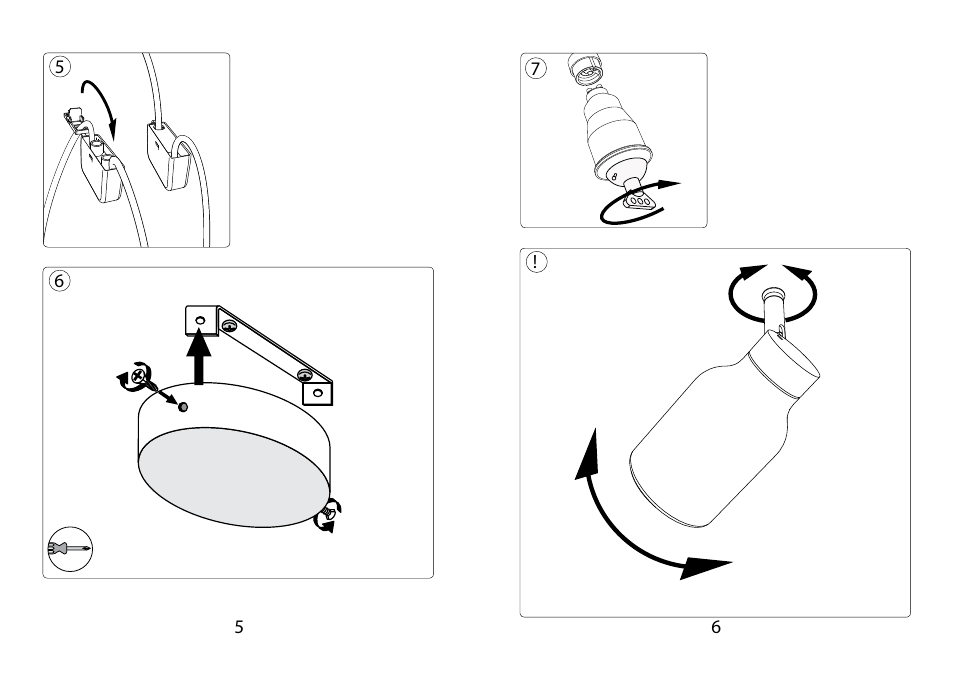 5

6

5

7

!

6