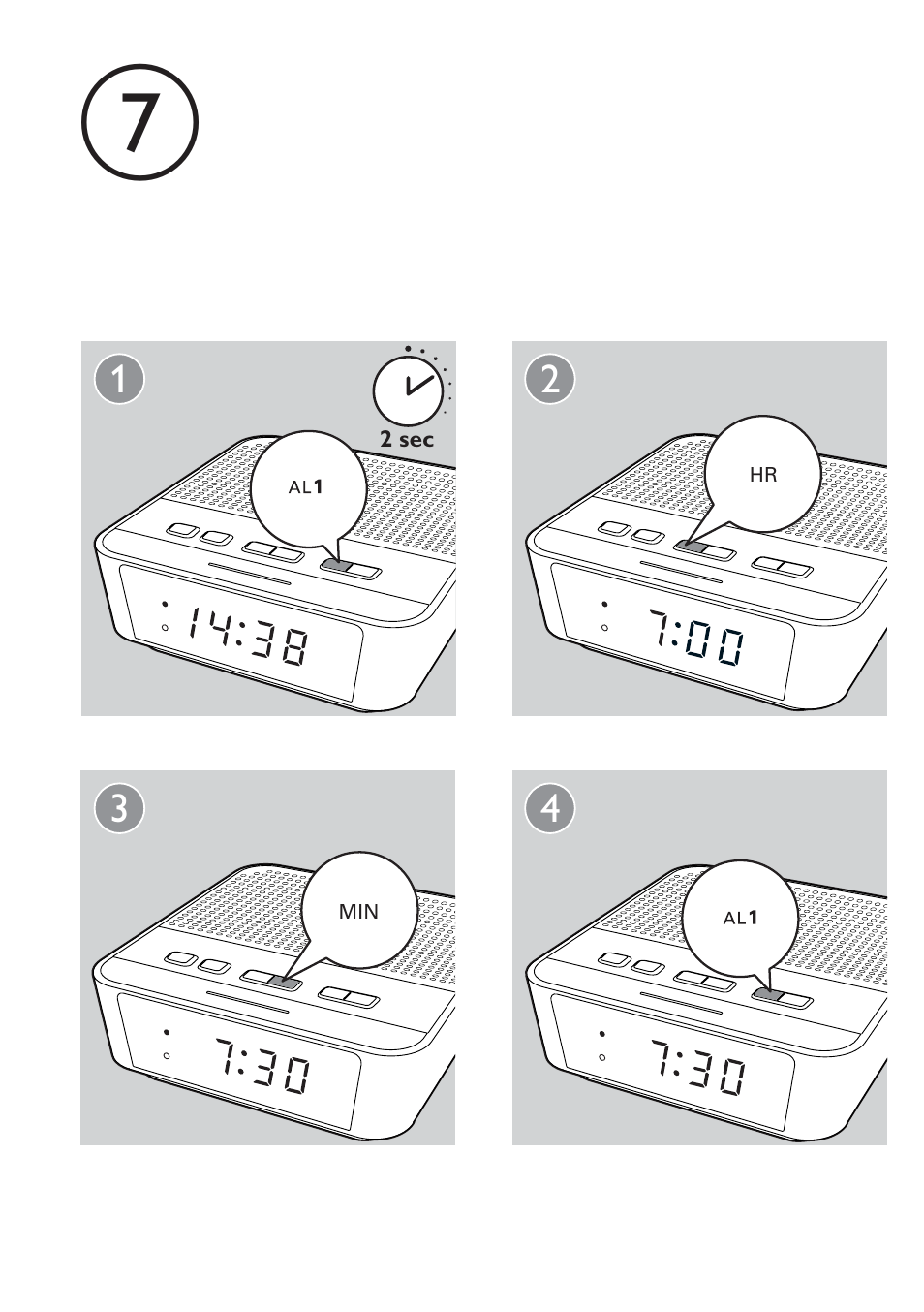 7

1

2 sec

AL1

14:38

2

HR

7:00

3

MIN

7:30

4

AL1

7:30