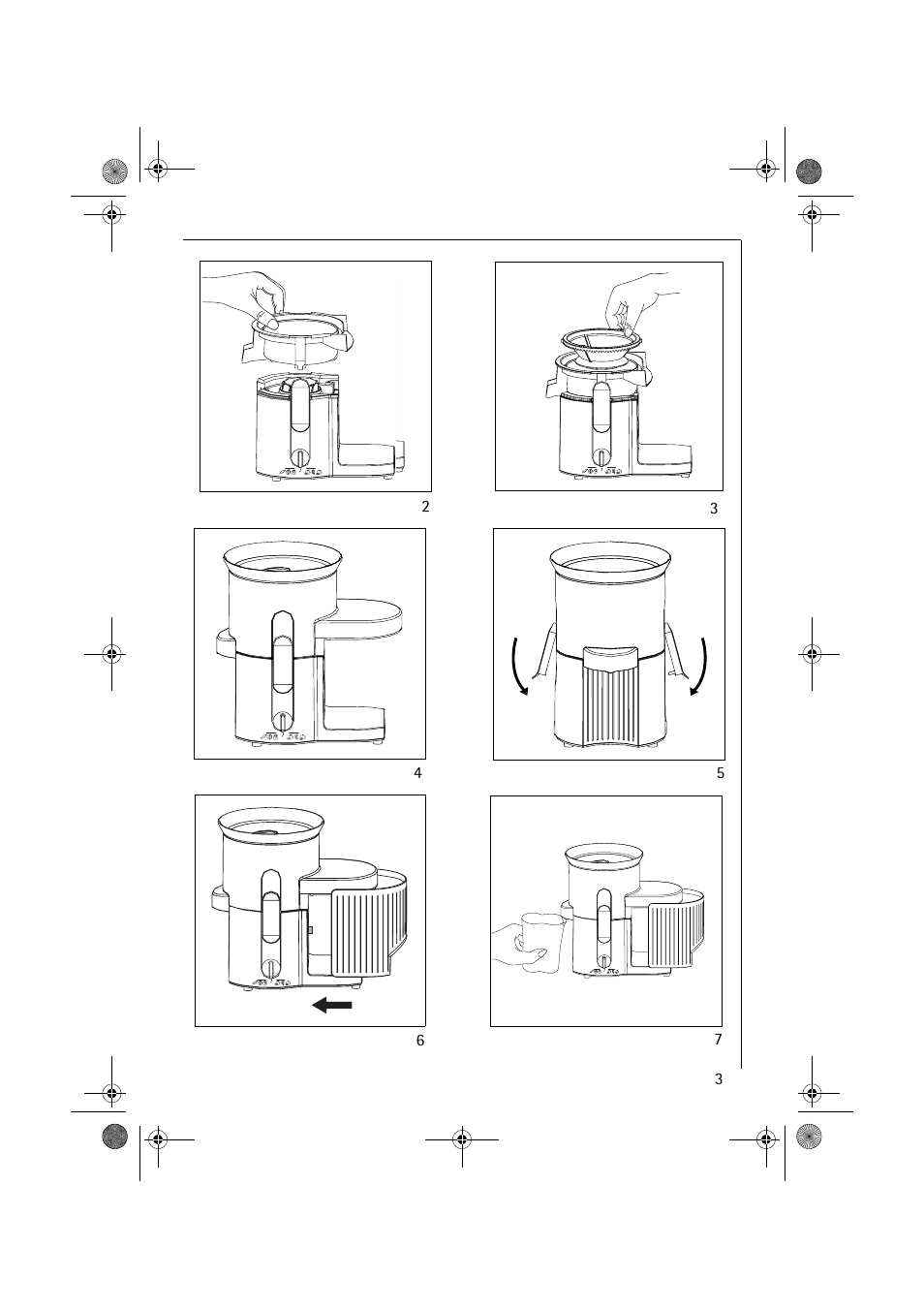 2

3

4

5

6

7

3