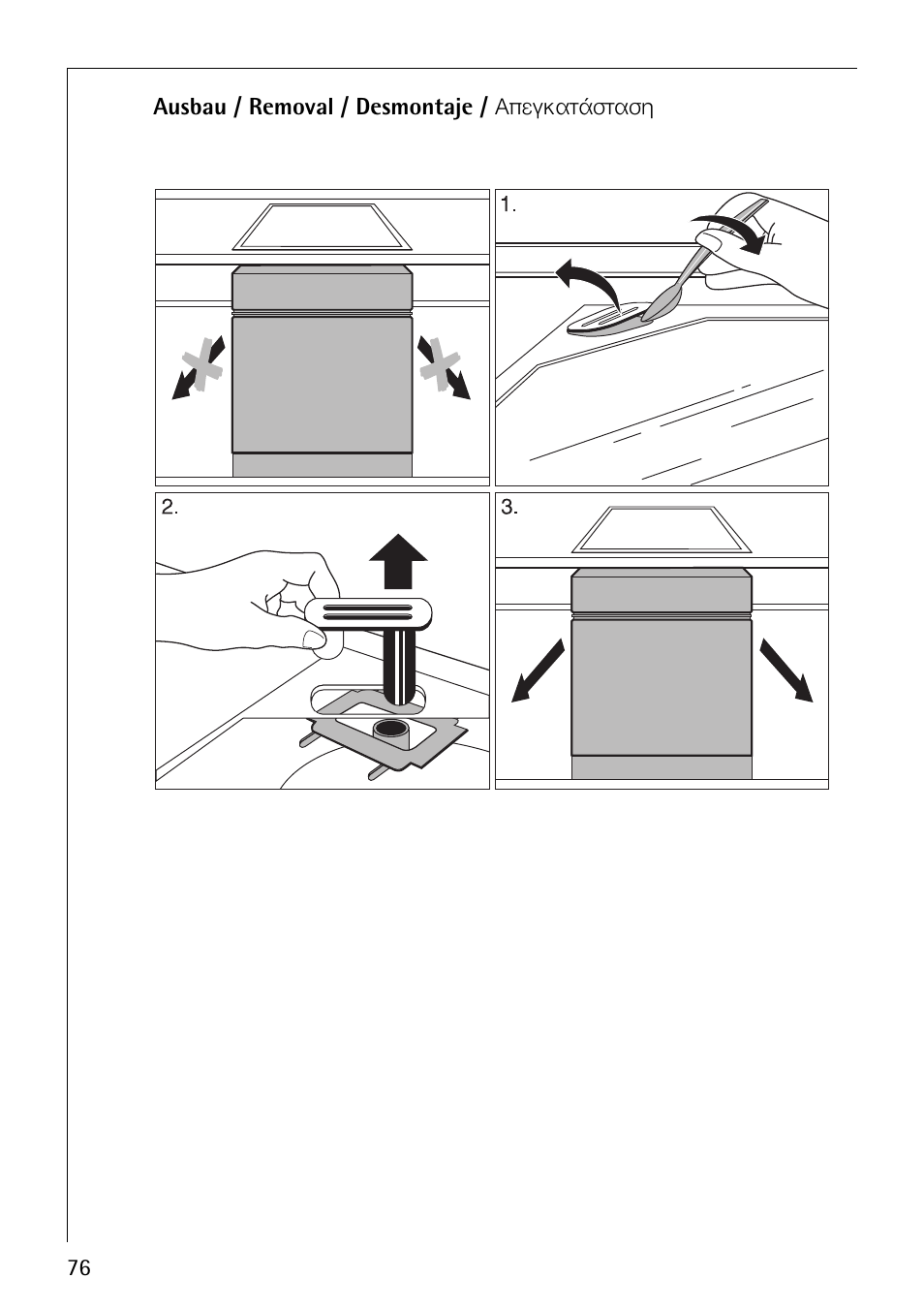 Ausbau / Removal / Desmontaje / Απεγκατάσταση

1.

2.

3.

76