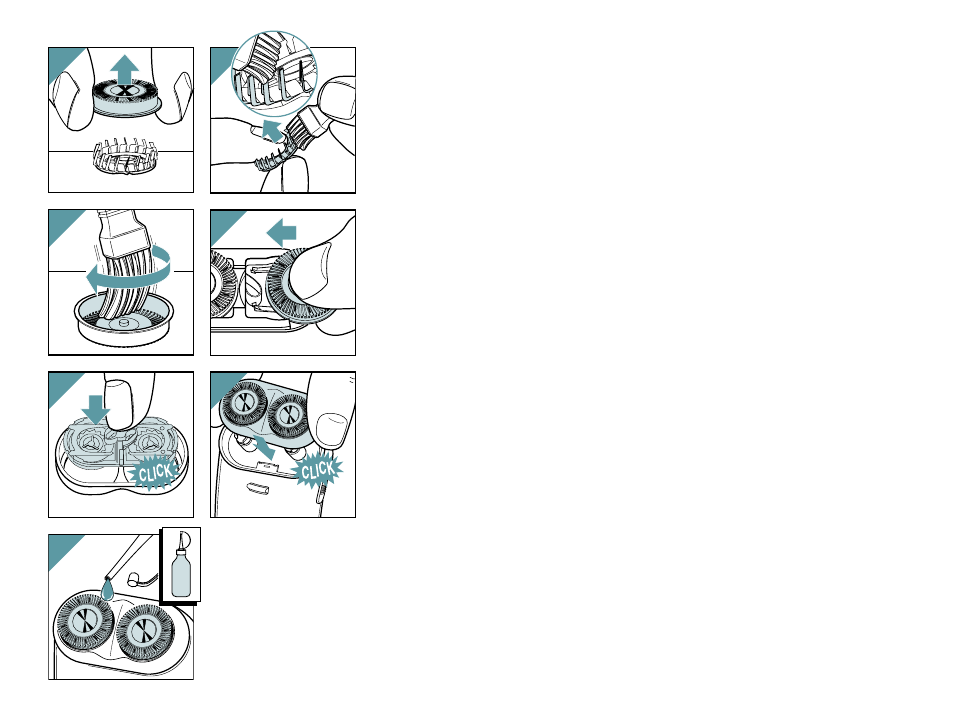 CLICK

CLICK