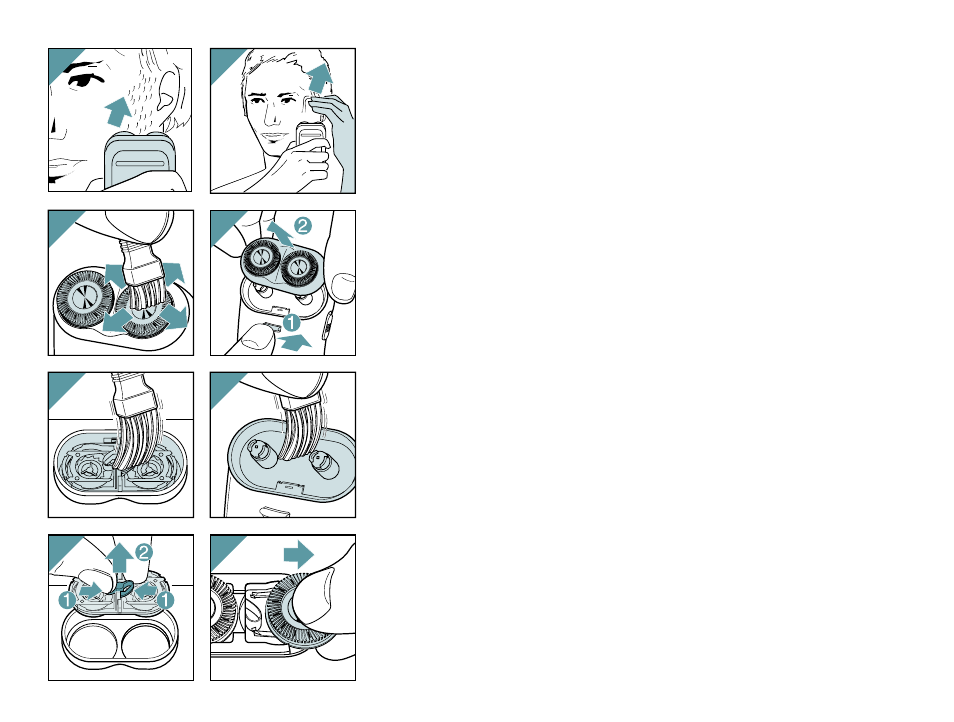 2

1

2

1

1