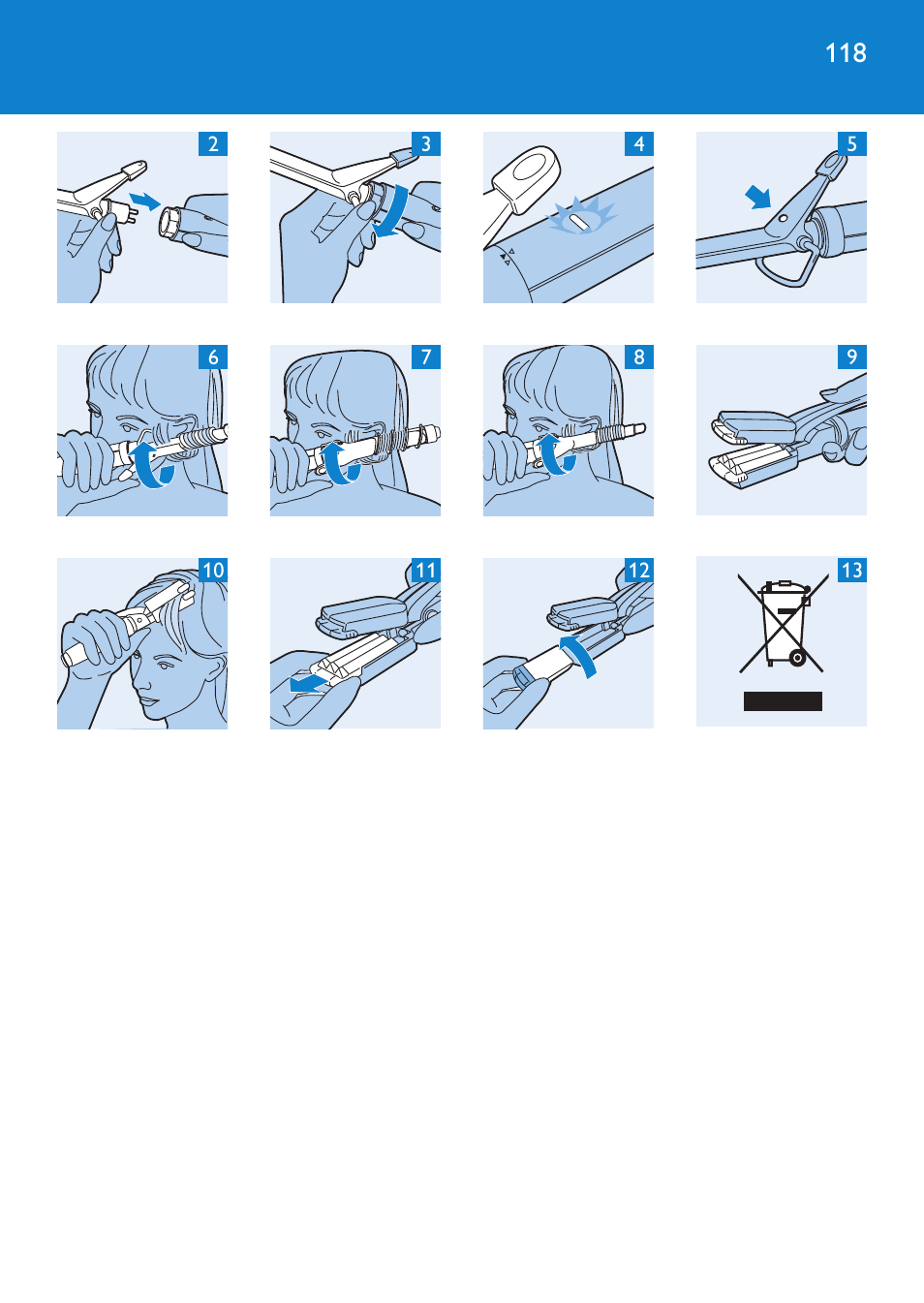 118

2

3

4

5

6

7

8

9

10

11

12

13